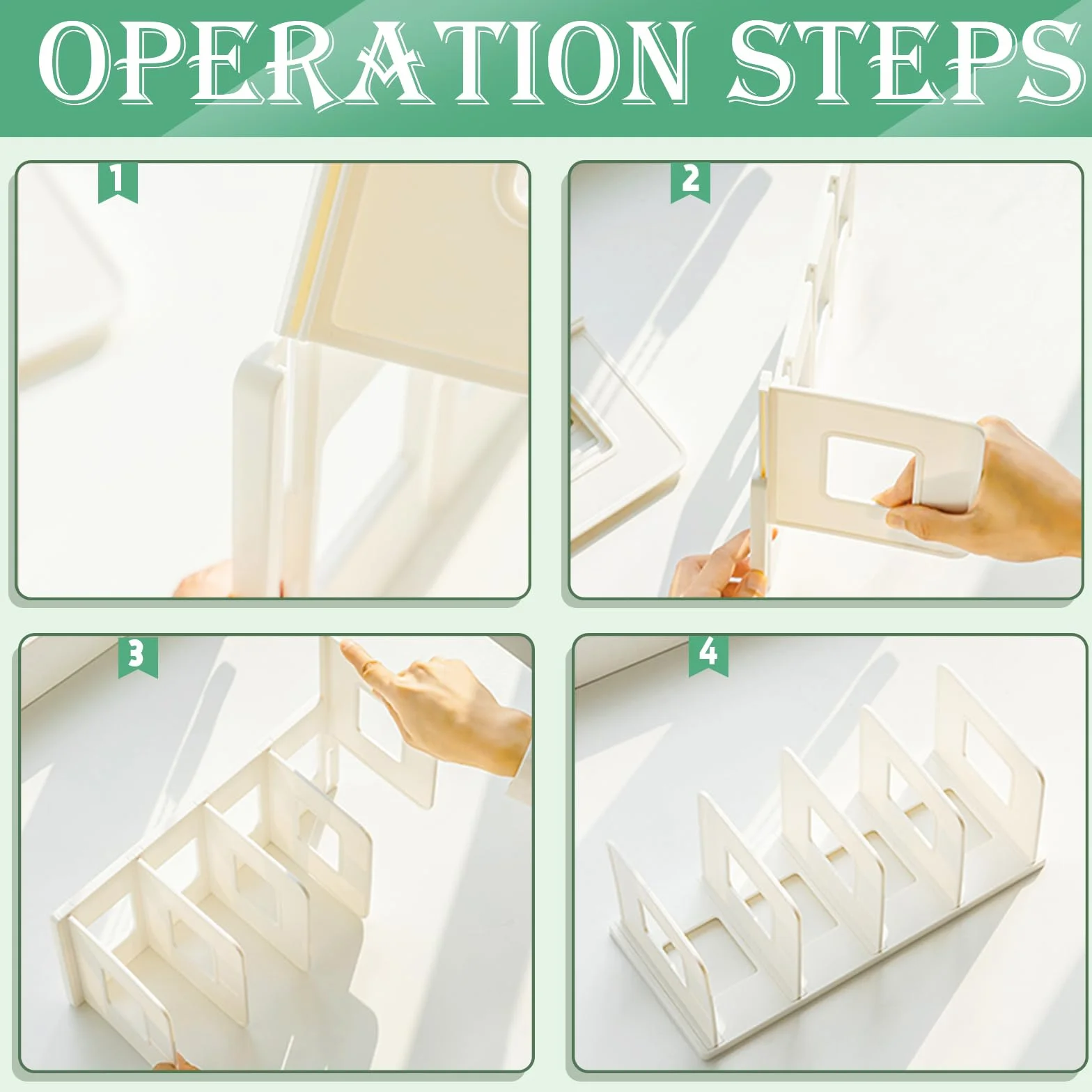 OPERATION STEPS

1

2

3

4