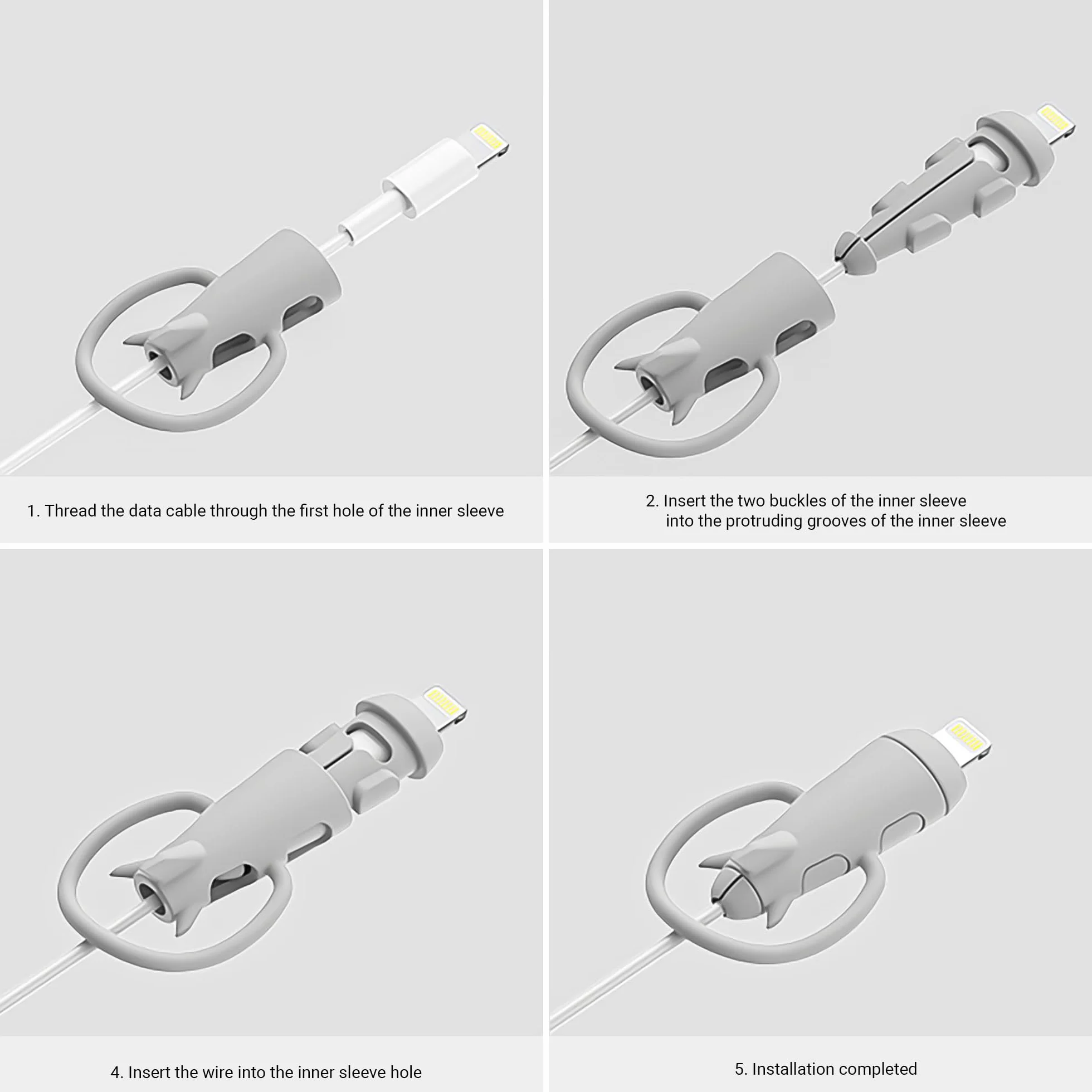 1. Thread the data cable through the first hole of the inner sleeve

2. Insert the two buckles of the inner sleeve into the protruding grooves of the inner sleeve

4. Insert the wire into the inner sleeve hole

5. Installation completed