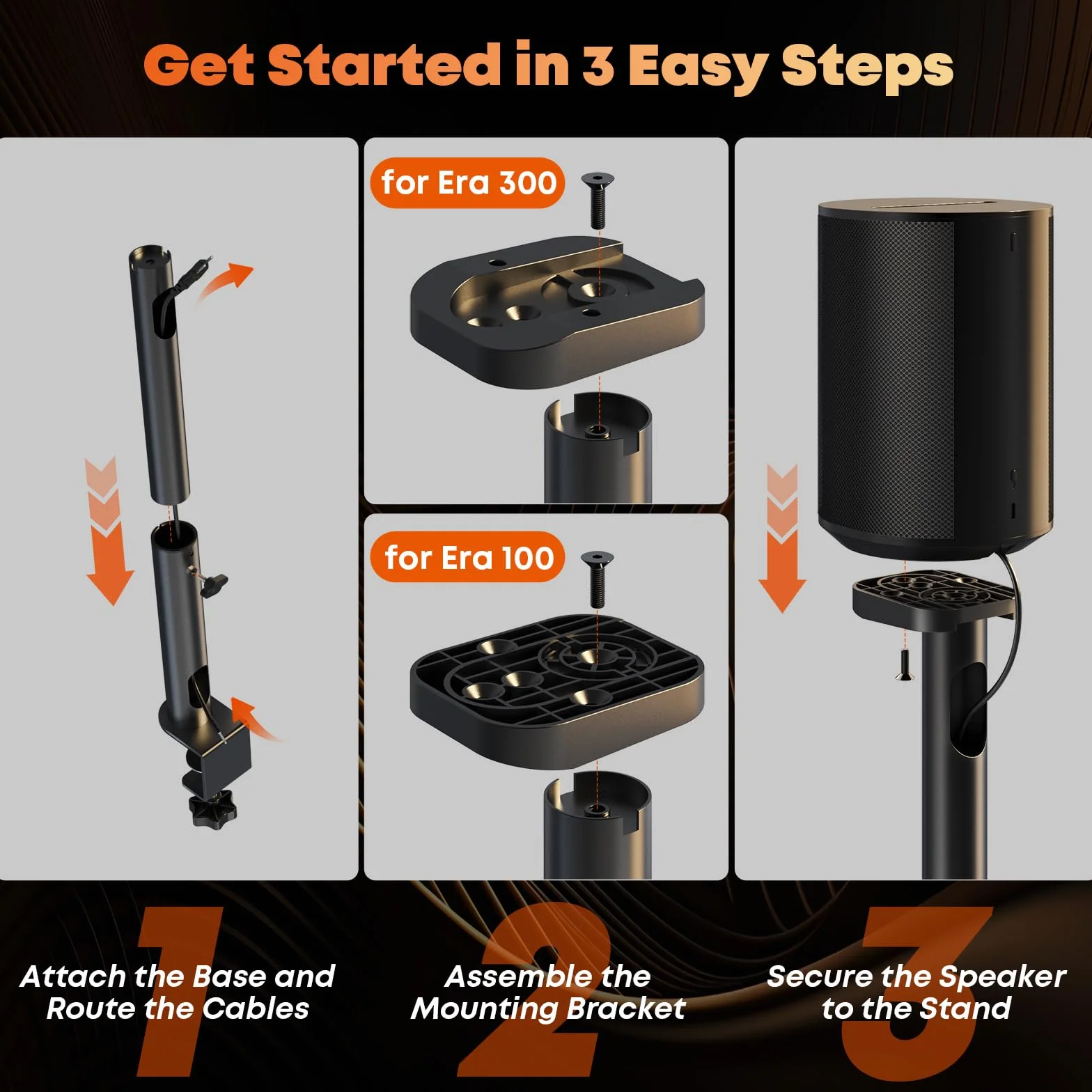 Get Started in 3 Easy Steps

for Era 300

for Era 100

1
Attach the Base and Route the Cables

2
Assemble the Mounting Bracket

3
Secure the Speaker to the Stand