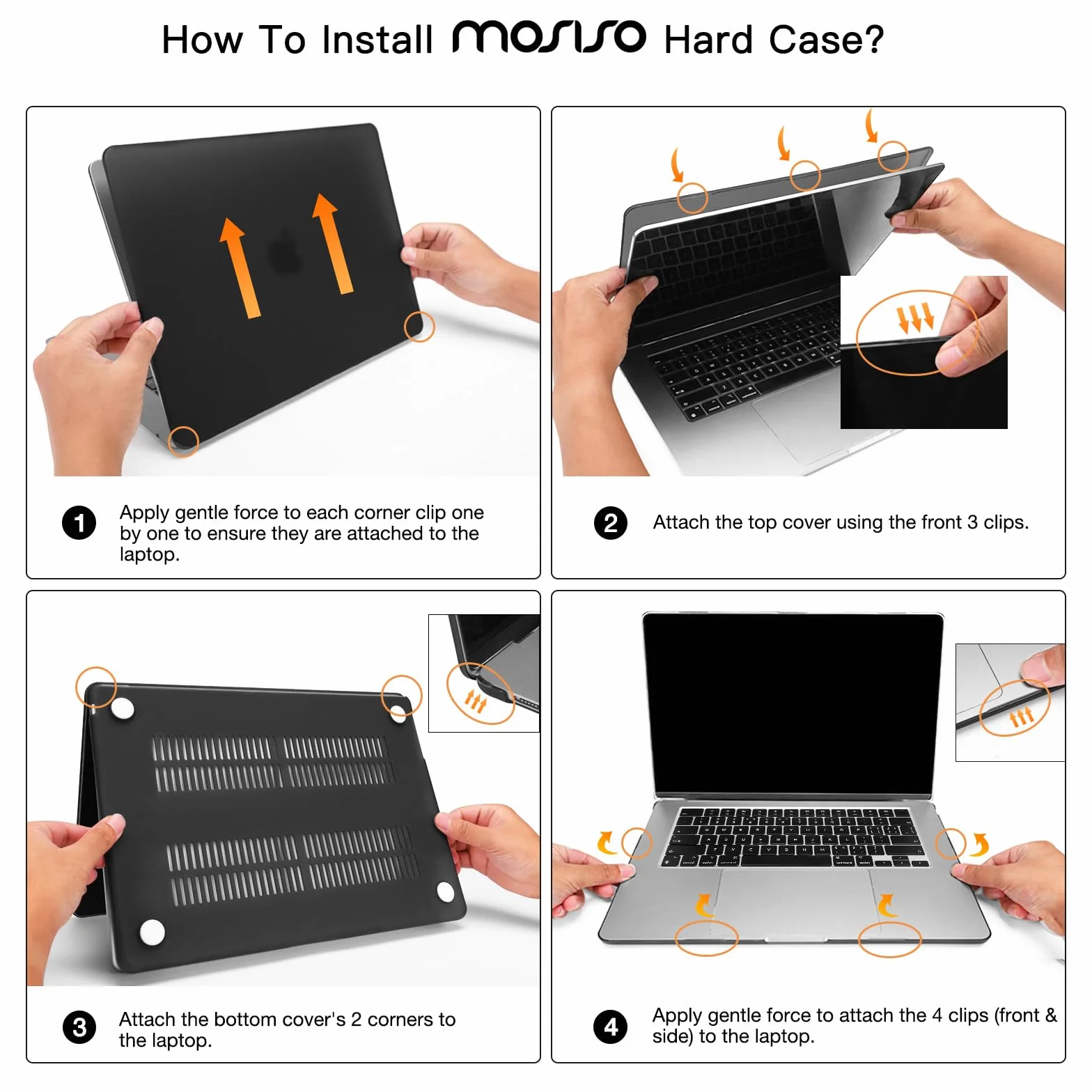 How To Install MOSISO Hard Case?

1 Apply gentle force to each corner clip one by one to ensure they are attached to the laptop.

2 Attach the top cover using the front 3 clips.

3 Attach the bottom cover's 2 corners to the laptop.

4 Apply gentle force to attach the 4 clips (front & side) to the laptop.