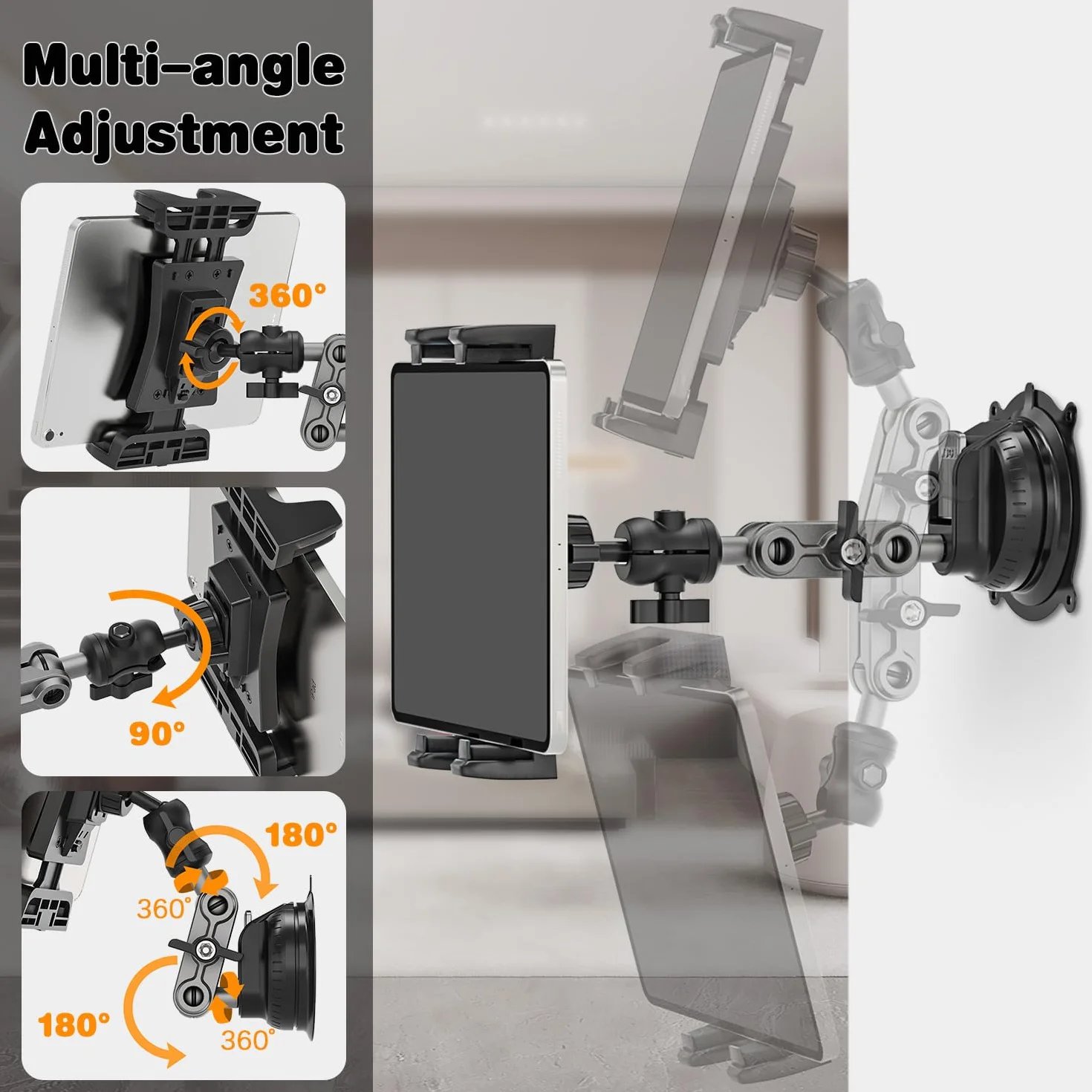 Multi-angle Adjustment

360°

90°

180°

360°

180°

360°