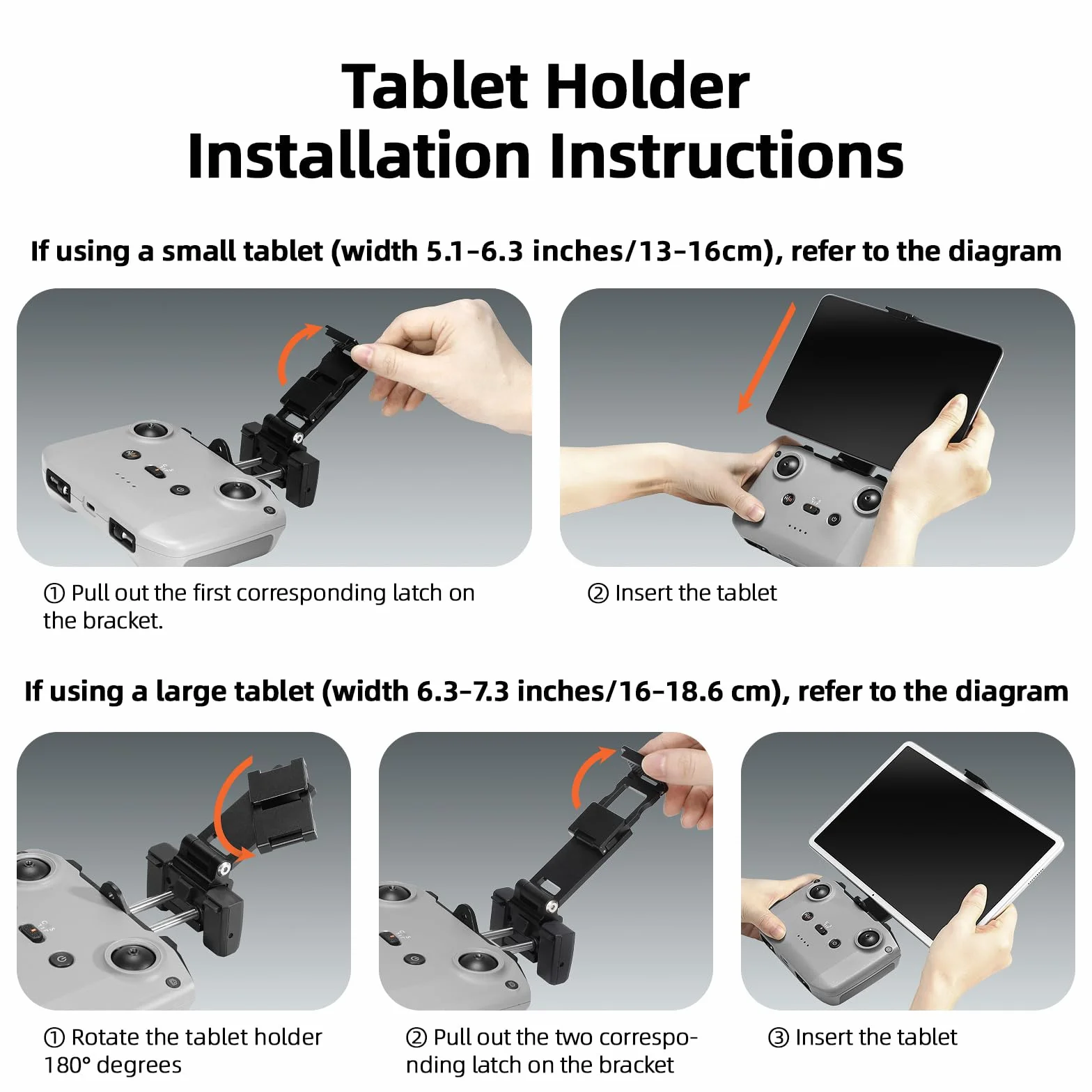 Tablet Holder
Installation Instructions

If using a small tablet (width 5.1-6.3 inches/13-16cm), refer to the diagram

① Pull out the first corresponding latch on the bracket.

② Insert the tablet

If using a large tablet (width 6.3-7.3 inches/16-18.6 cm), refer to the diagram

① Rotate the tablet holder 180° degrees

② Pull out the two corresponding latch on the bracket

③ Insert the tablet