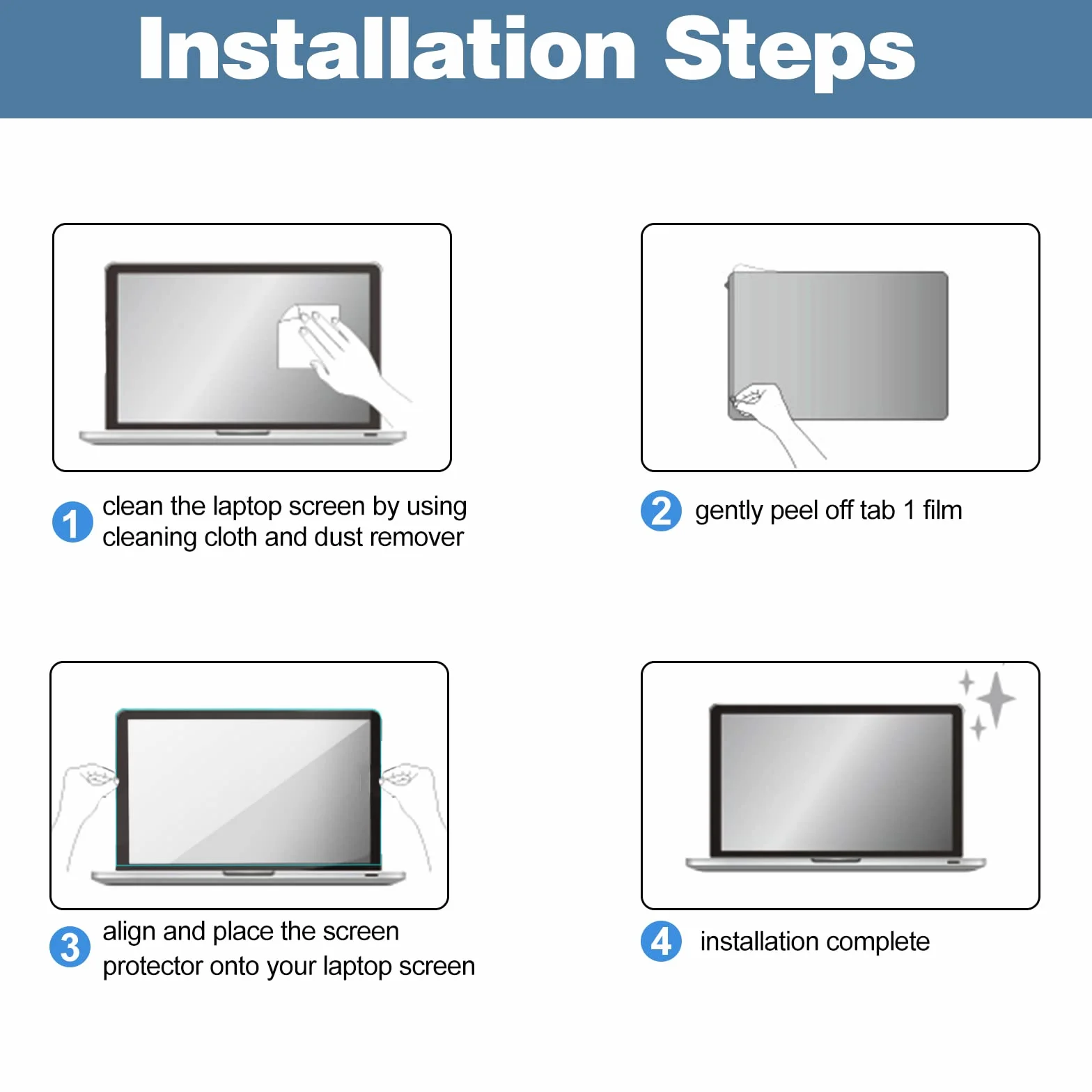 Installation Steps

1 clean the laptop screen by using cleaning cloth and dust remover

2 gently peel off tab 1 film

3 align and place the screen protector onto your laptop screen

4 installation complete