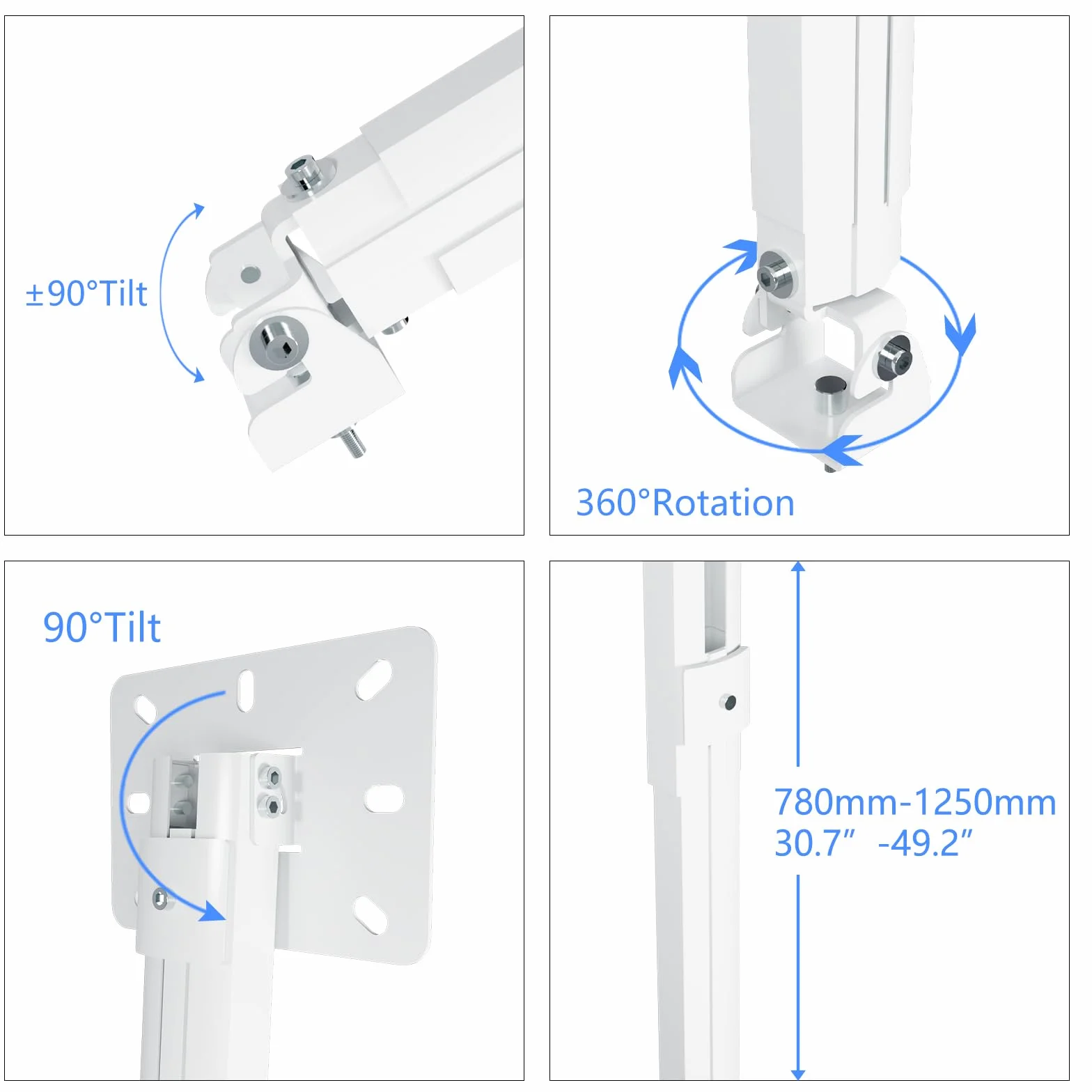 ±90°Tilt

360°Rotation

90°Tilt

780mm-1250mm
30.7″ -49.2″