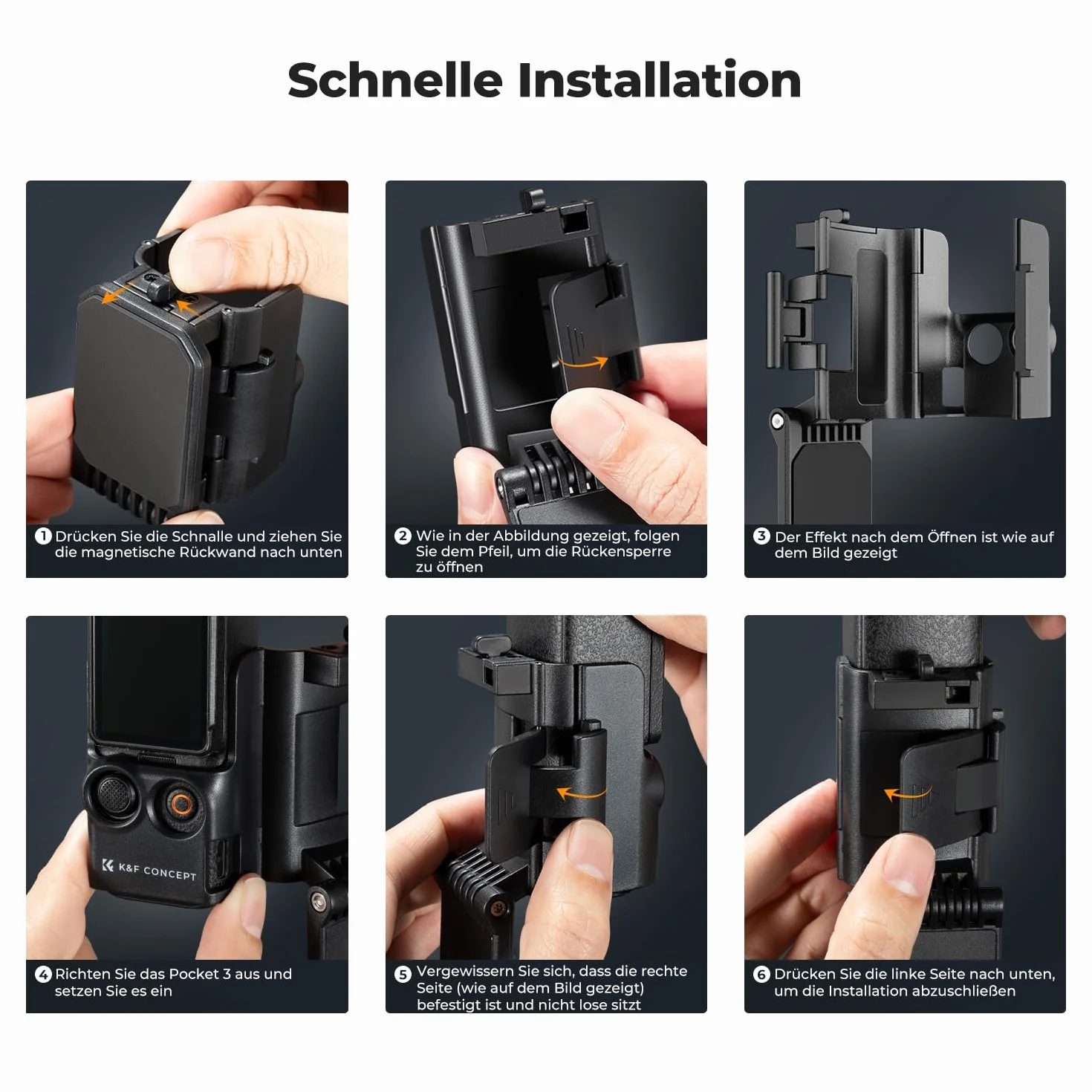 Schnelle Installation

1 Drücken Sie die Schnalle und ziehen Sie die magnetische Rückwand nach unten

2 Wie in der Abbildung gezeigt, folgen Sie dem Pfeil, um die Rückensperre zu öffnen

3 Der Effekt nach dem Öffnen ist wie auf dem Bild gezeigt

K&F CONCEPT

4 Richten Sie das Pocket 3 aus und setzen Sie es ein

5 Vergewissern Sie sich, dass die rechte Seite (wie auf dem Bild gezeigt) befestigt ist und nicht lose sitzt

6 Drücken Sie die linke Seite nach unten, um die Installation abzuschließen