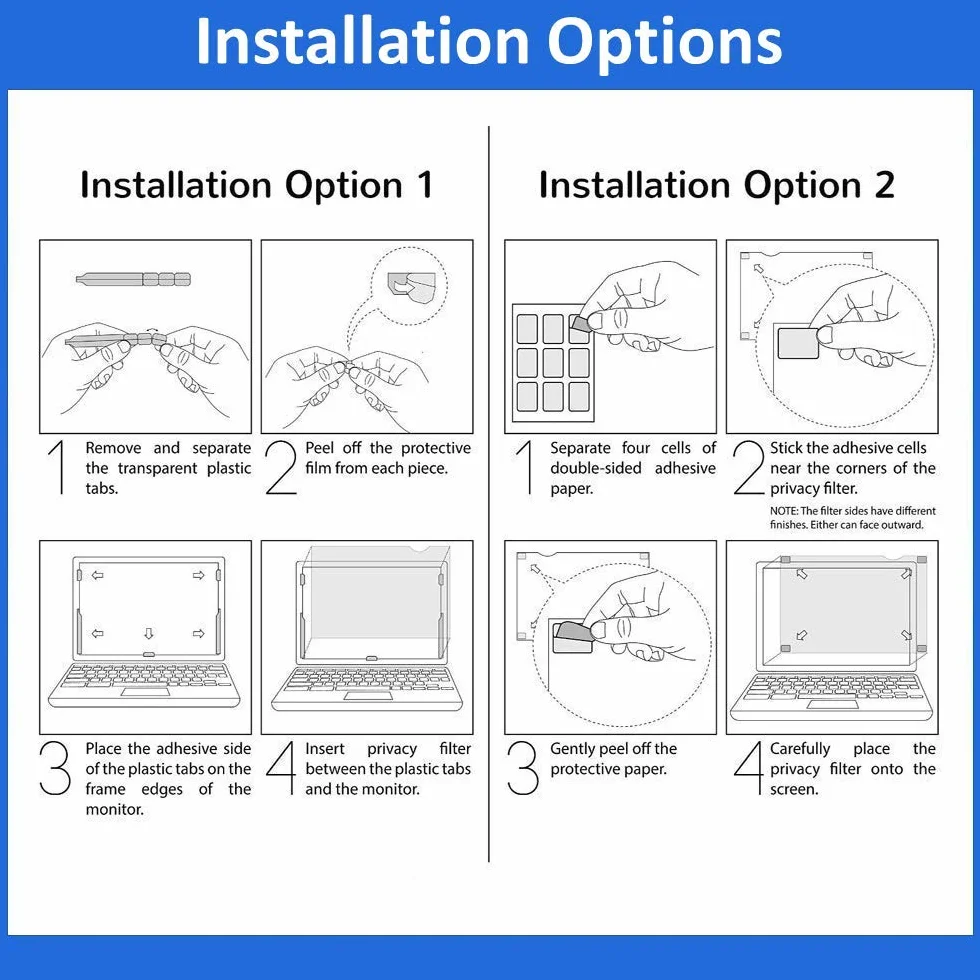 Installation Options

Installation Option 1

1 Remove and separate the transparent plastic tabs.

2 Peel off the protective film from each piece.

3 Place the adhesive side of the plastic tabs on the frame edges of the monitor.

4 Insert privacy filter between the plastic tabs and the monitor.

Installation Option 2

1 Separate four cells of double-sided adhesive paper.

2 Stick the adhesive cells near the corners of the privacy filter.

NOTE: The filter sides have different finishes. Either can face outward.

3 Gently peel off the protective paper.

4 Carefully place the privacy filter onto the screen.