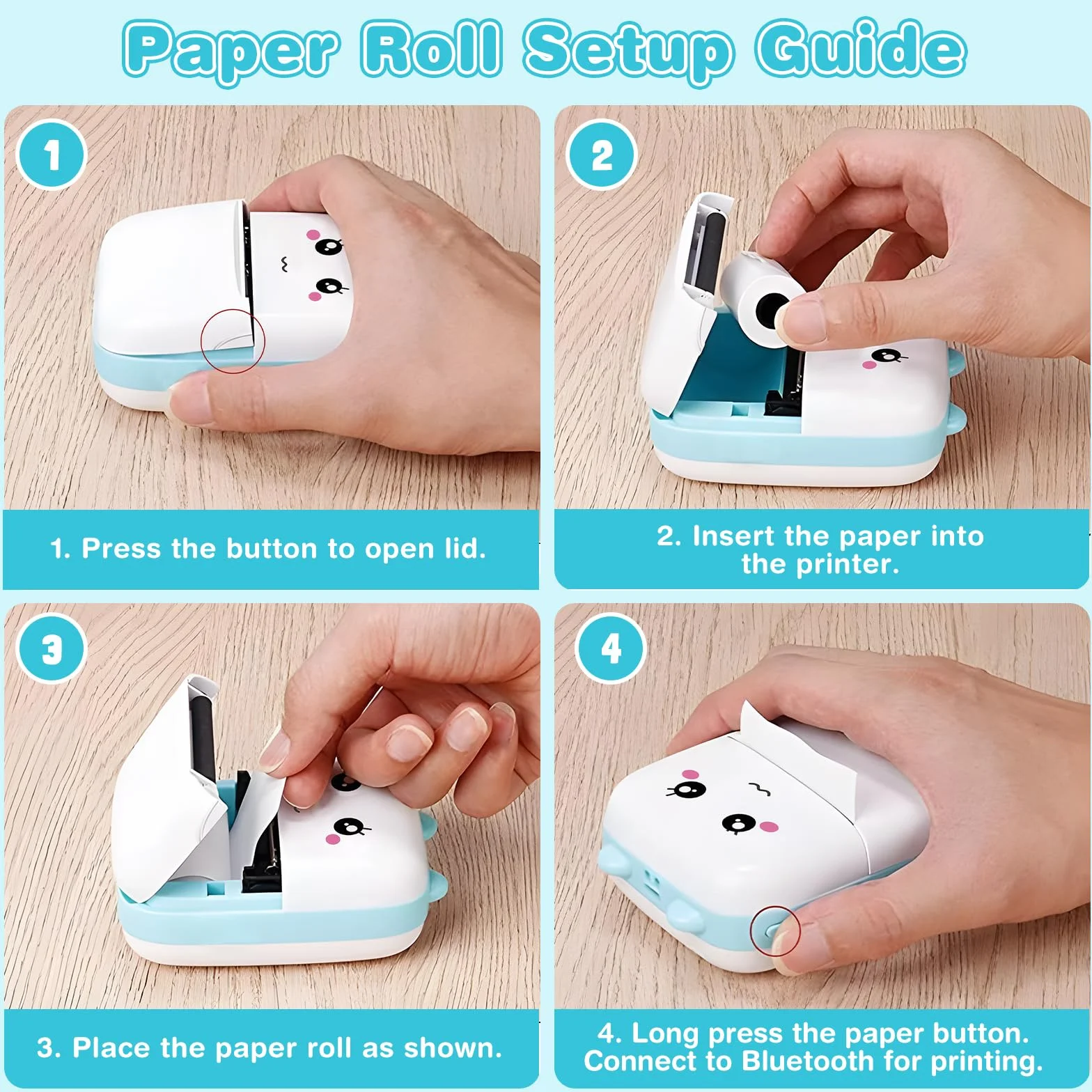 Paper Roll Setup Guide

1

1. Press the button to open lid.

2

2. Insert the paper into the printer.

3

3. Place the paper roll as shown.

4

4. Long press the paper button. Connect to Bluetooth for printing.