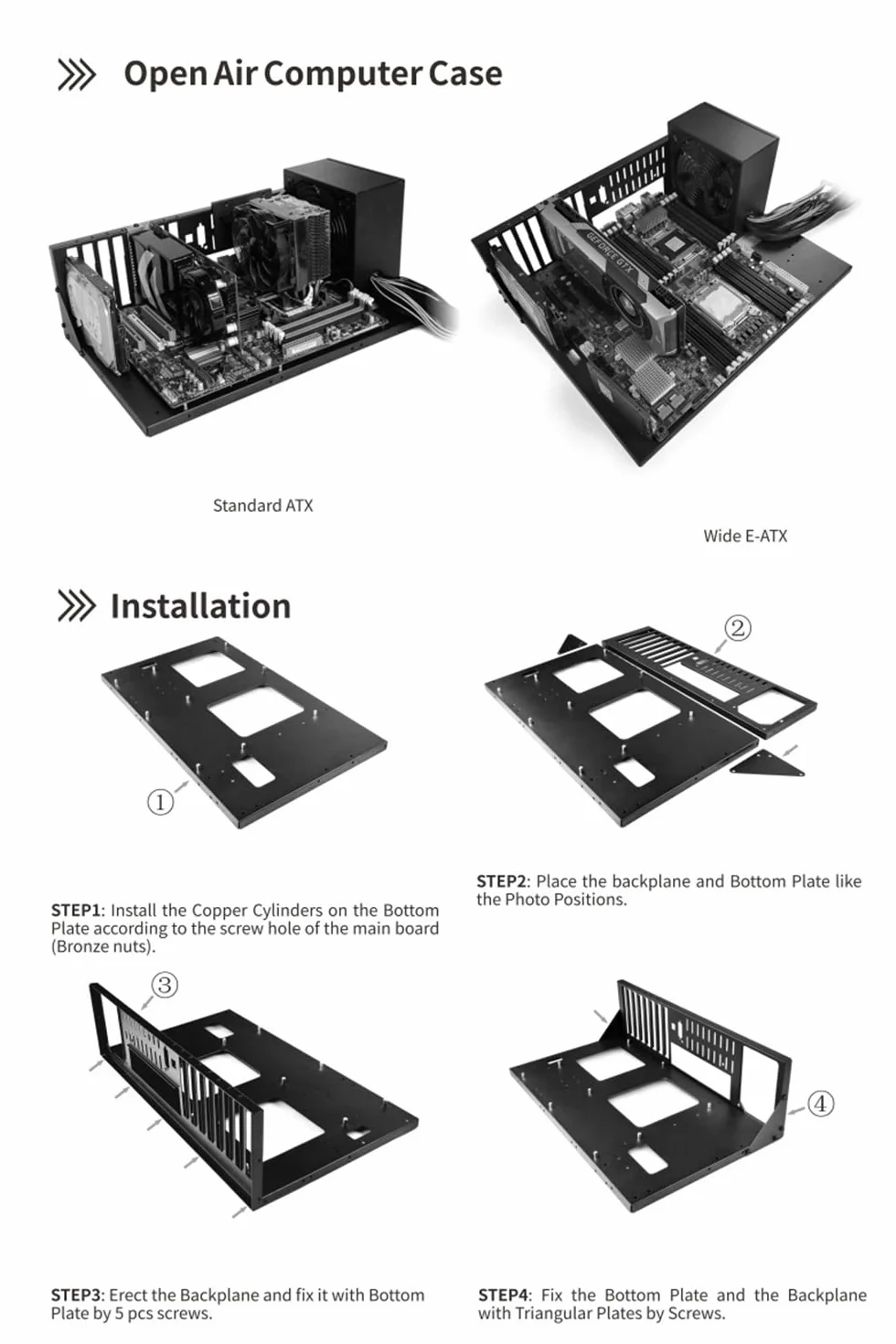 Open Air Computer Case

GEFORCE GTX

Standard ATX

Wide E-ATX

Installation

①

②

STEP1: Install the Copper Cylinders on the Bottom Plate according to the screw hole of the main board (Bronze nuts).

STEP2: Place the backplane and Bottom Plate like the Photo Positions.

③

④

STEP3: Erect the Backplane and fix it with Bottom Plate by 5 pcs screws.

STEP4: Fix the Bottom Plate and the Backplane with Triangular Plates by Screws.