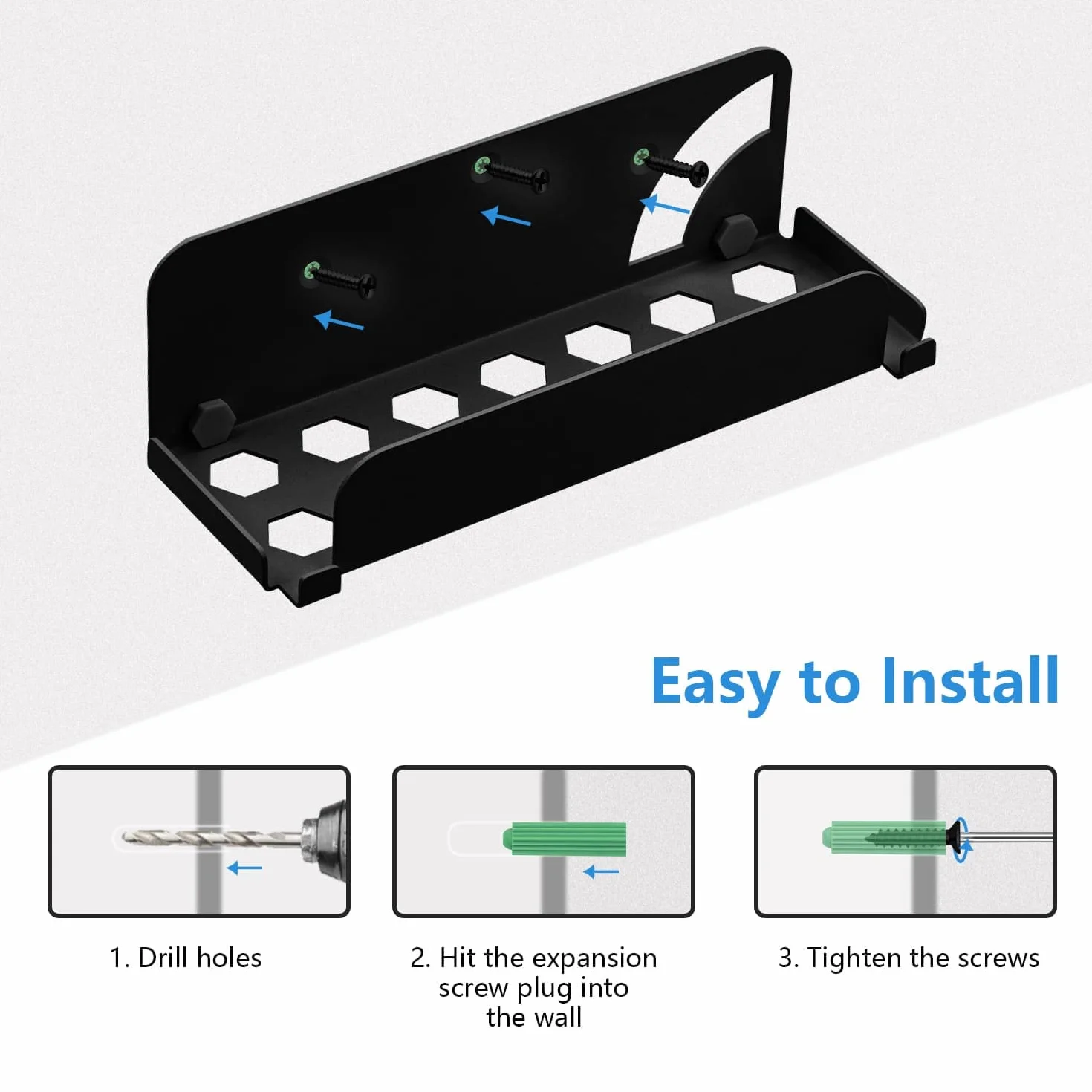 Easy to Install

1. Drill holes

2. Hit the expansion screw plug into the wall

3. Tighten the screws