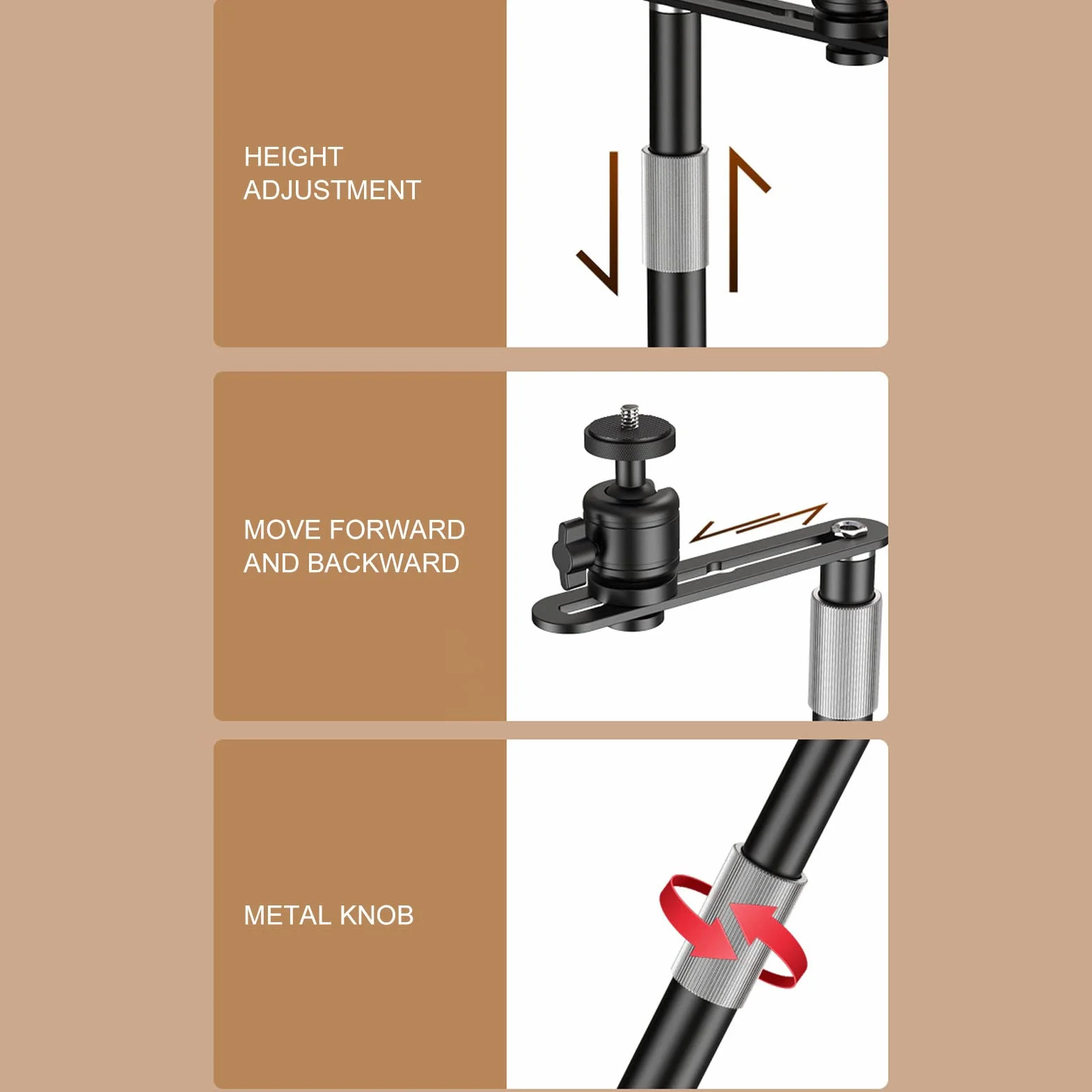 HEIGHT ADJUSTMENT

MOVE FORWARD AND BACKWARD

METAL KNOB