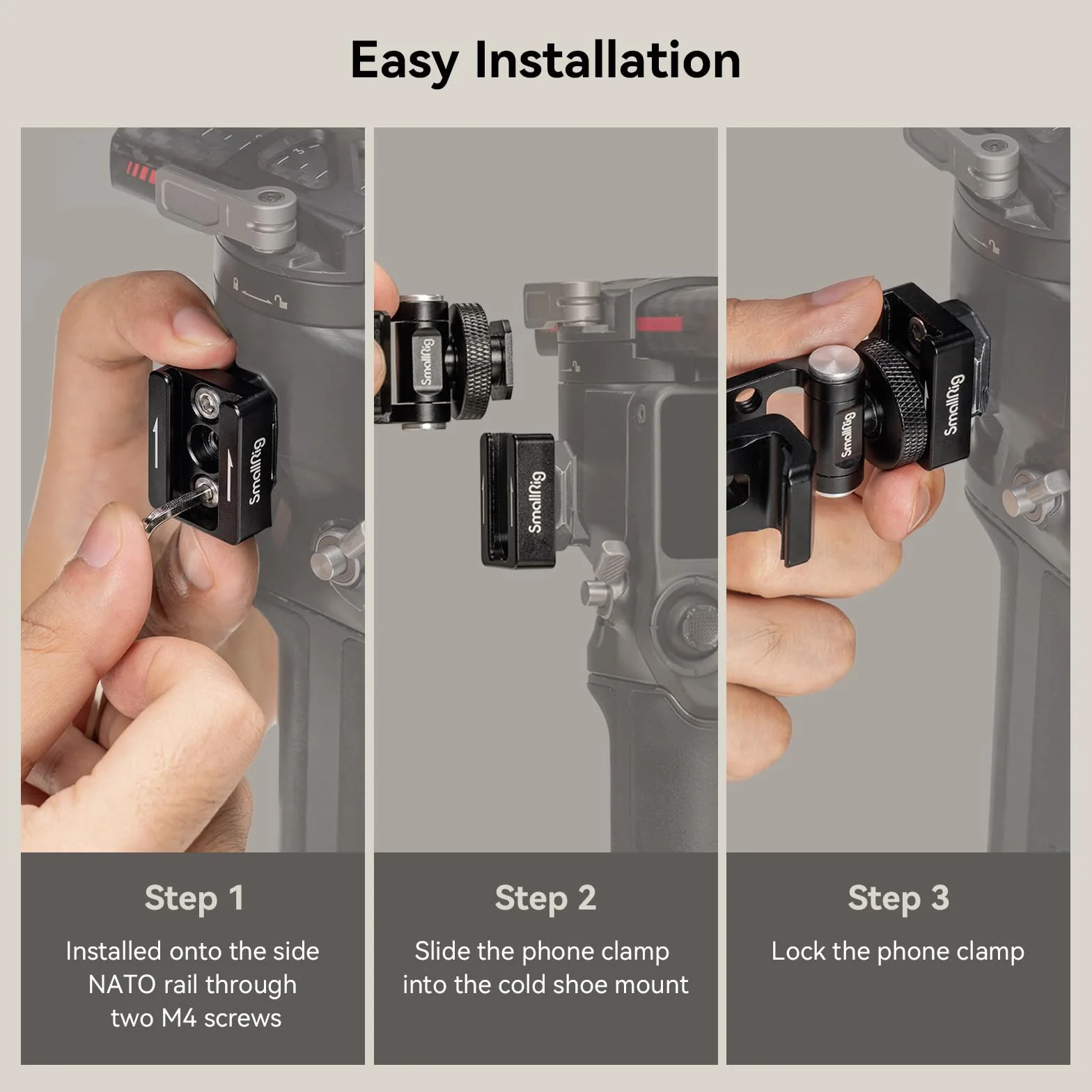 Easy Installation

SmallRig

SmallRig

SmallRig

SmallRig

SmallRig

Step 1
Installed onto the side NATO rail through two M4 screws

Step 2
Slide the phone clamp into the cold shoe mount

Step 3
Lock the phone clamp