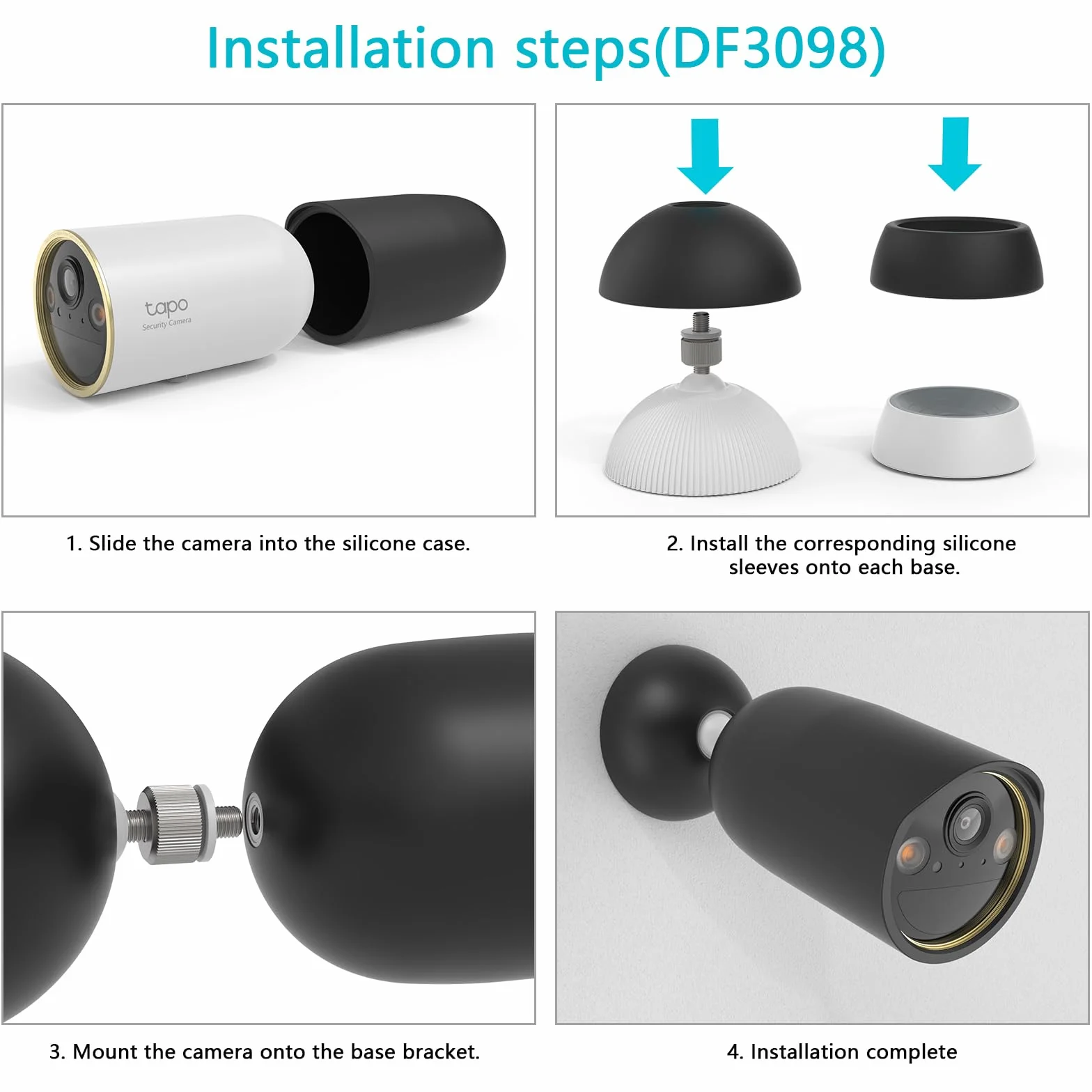 Installation steps(DF3098)

tapo
Security Camera

1. Slide the camera into the silicone case.

2. Install the corresponding silicone sleeves onto each base.

3. Mount the camera onto the base bracket.

4. Installation complete