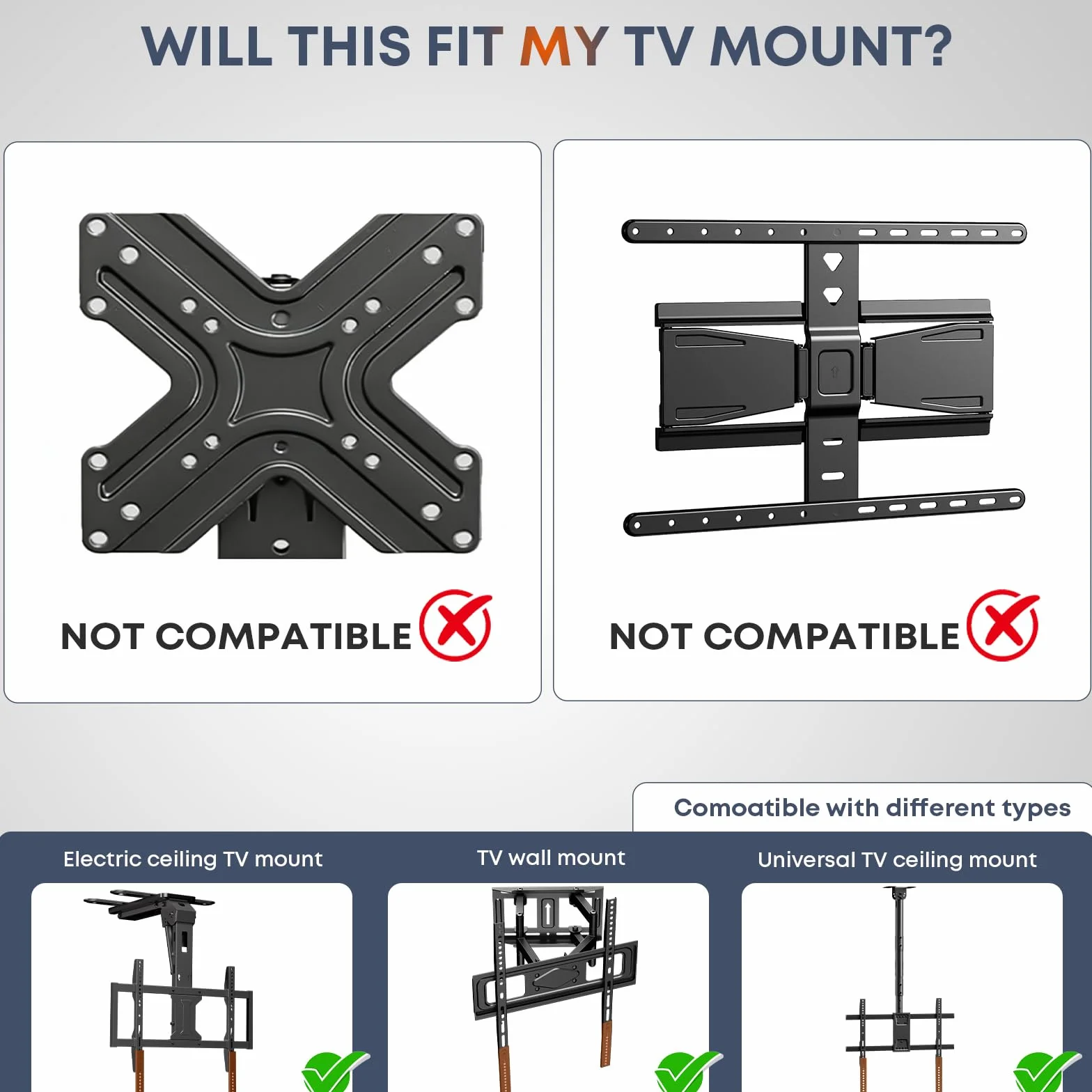 WILL THIS FIT MY TV MOUNT?

NOT COMPATIBLE

NOT COMPATIBLE

Comoatible with different types

Electric ceiling TV mount

TV wall mount

Universal TV ceiling mount