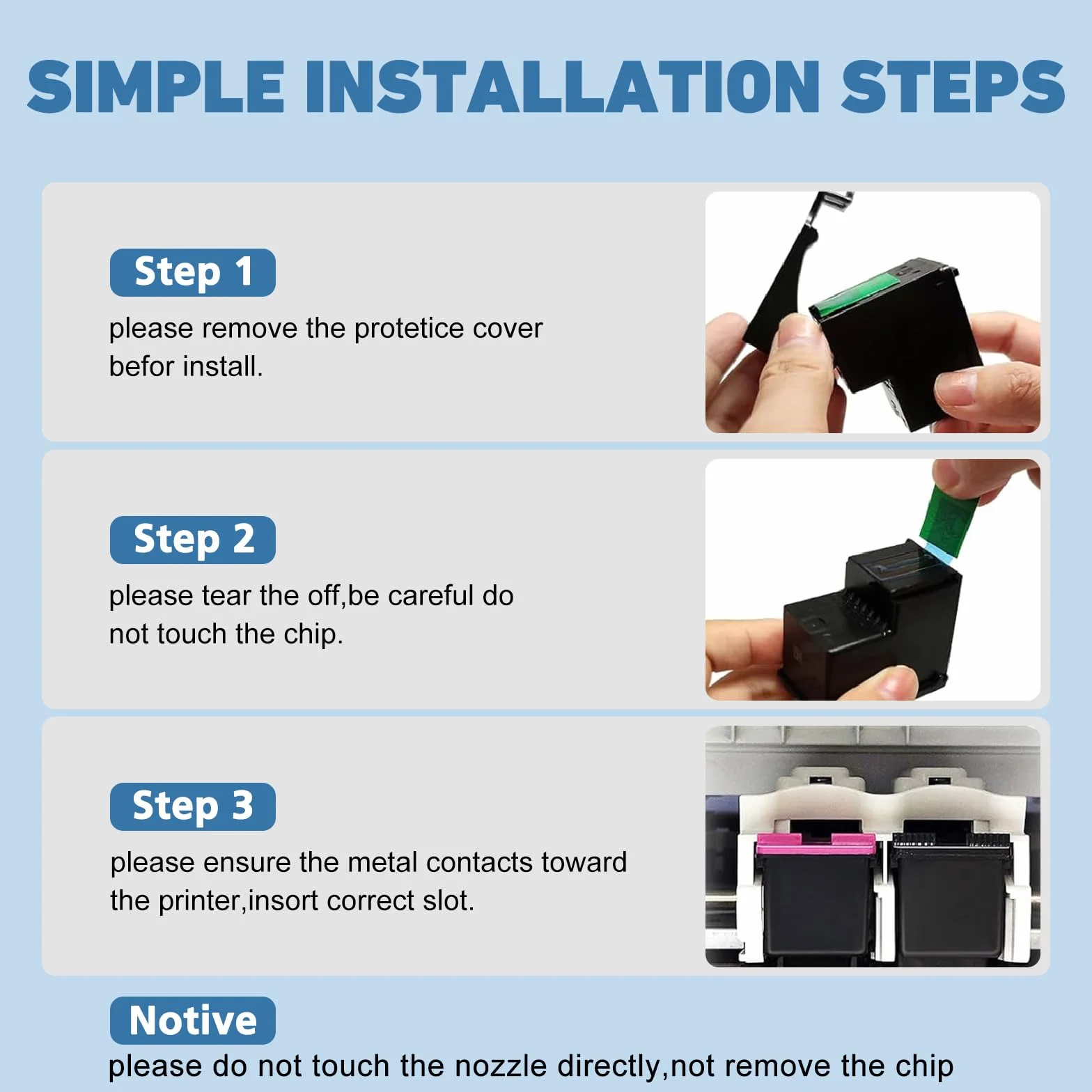 SIMPLE INSTALLATION STEPS

Step 1

please remove the protetice cover befor install.

Step 2

please tear the off,be careful do not touch the chip.

Step 3

please ensure the metal contacts toward the printer,insort correct slot.

Notive

please do not touch the nozzle directly,not remove the chip