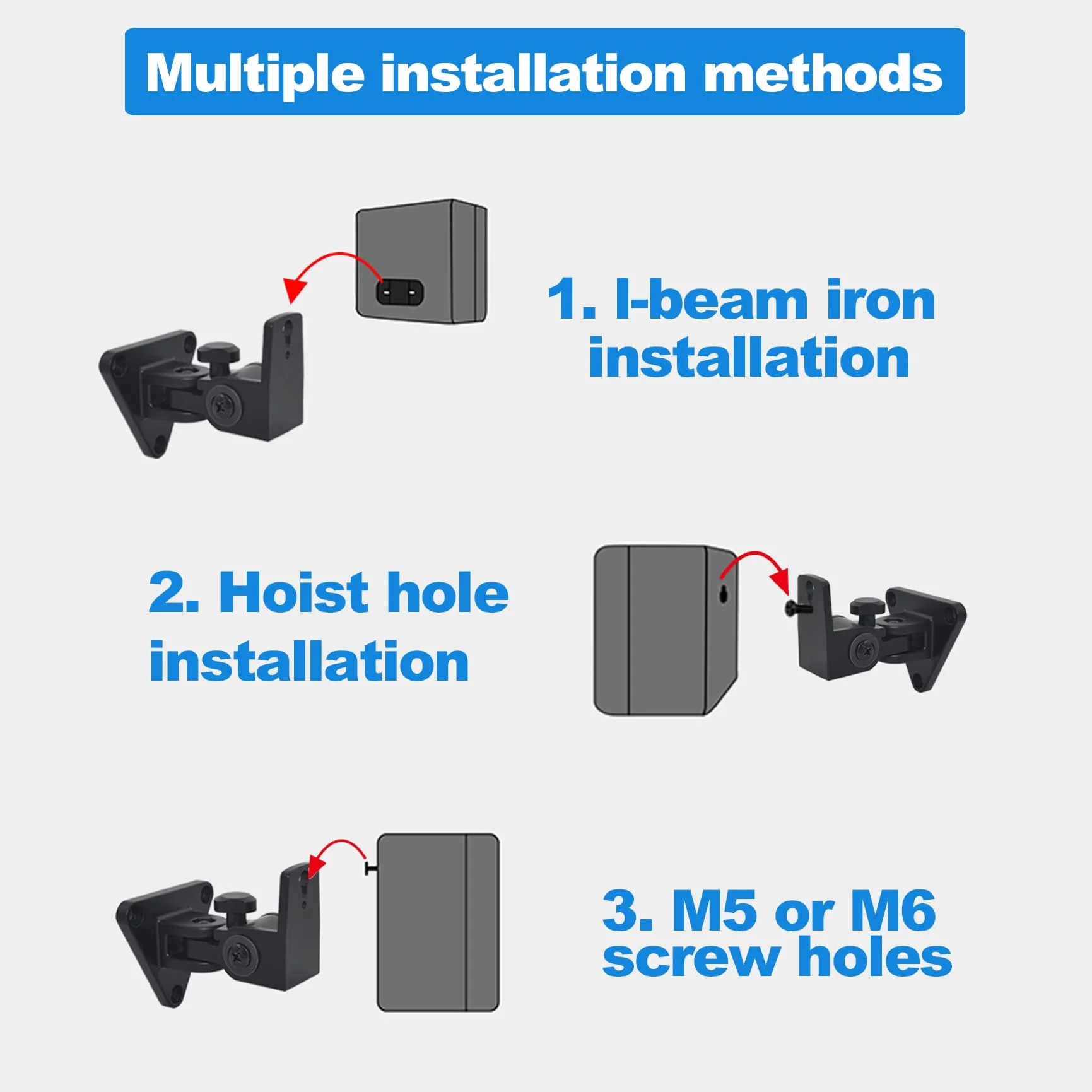 Multiple installation methods

1. I-beam iron installation

2. Hoist hole installation

3. M5 or M6 screw holes