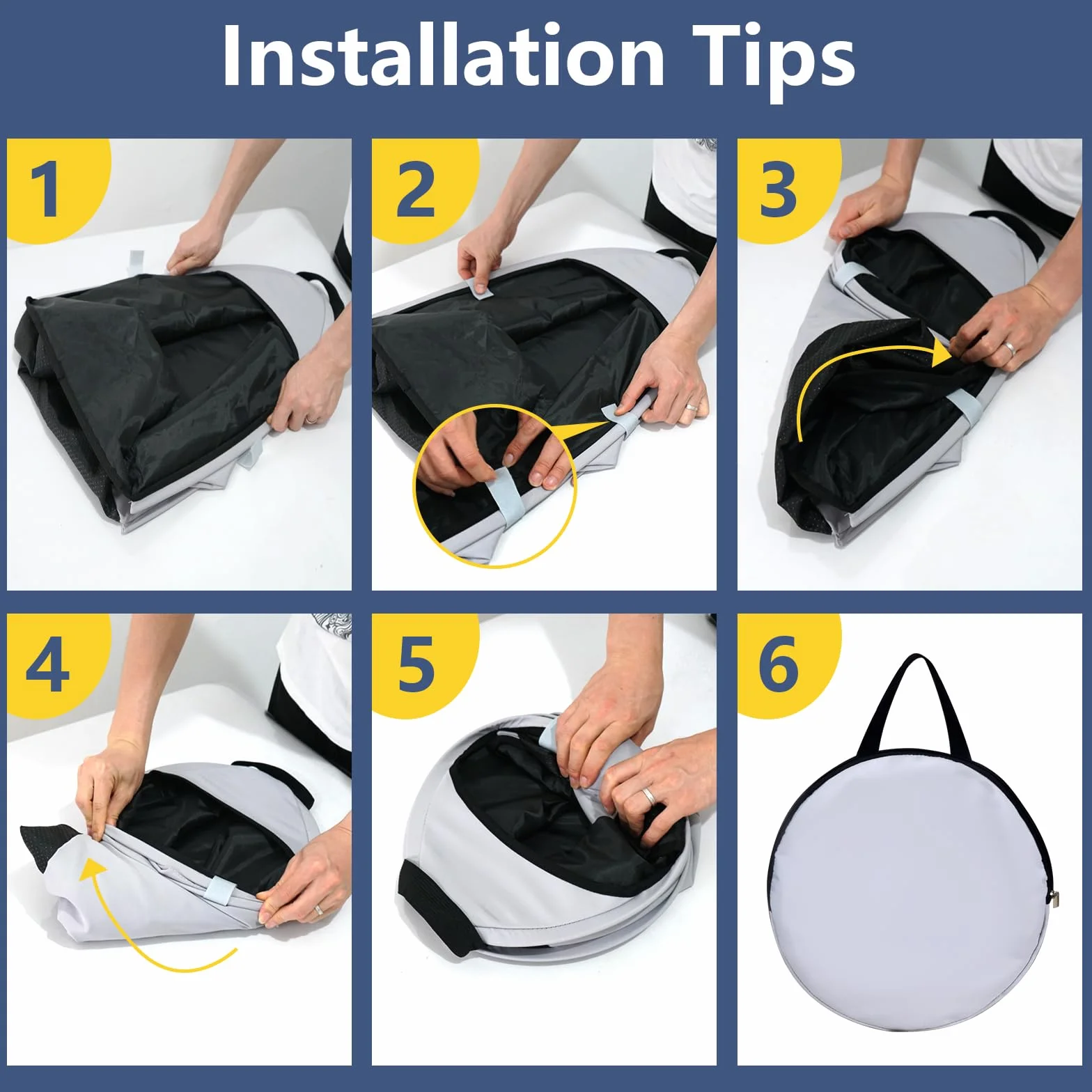 Installation Tips

1

2

3

4

5

6