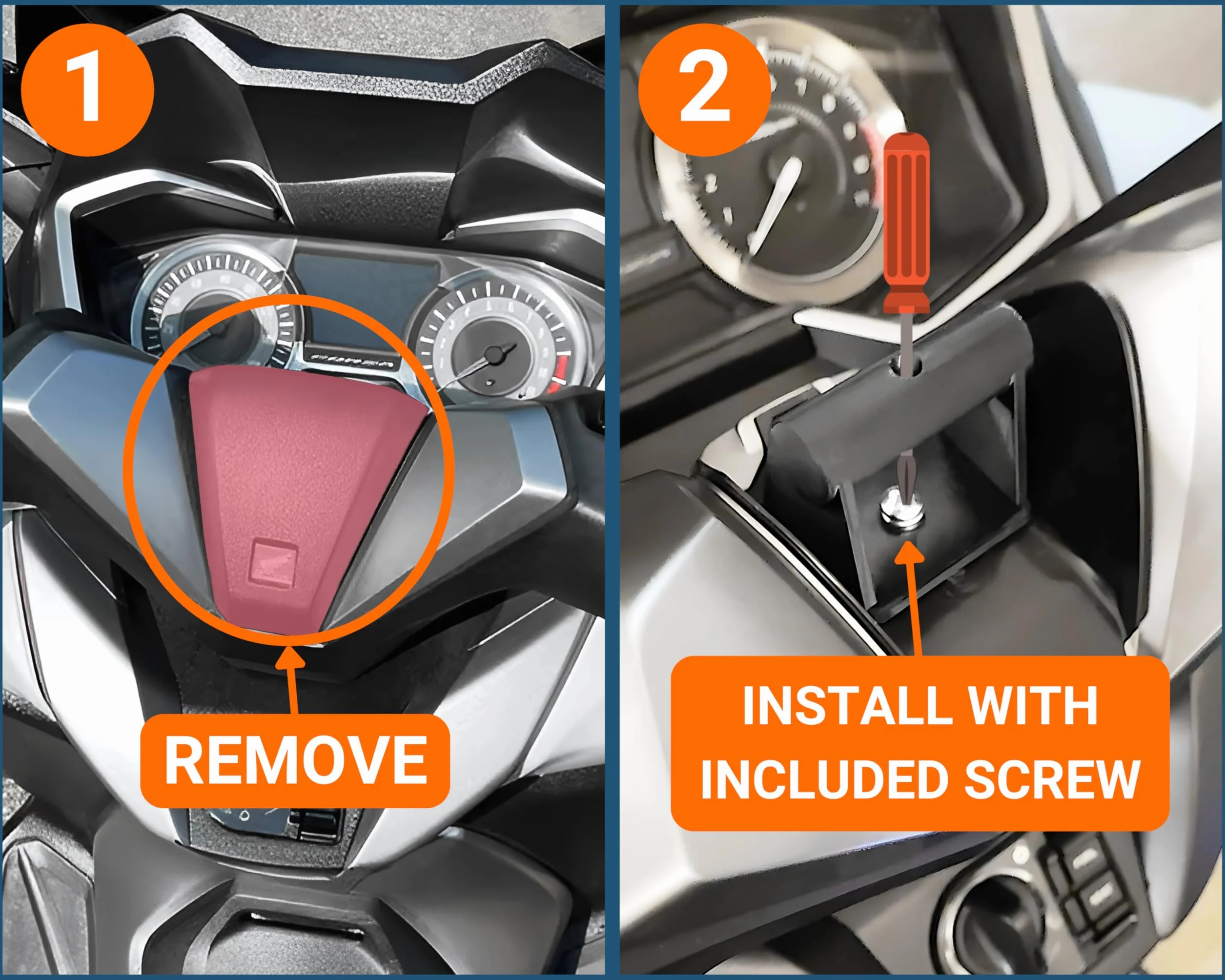 1

REMOVE

2

INSTALL WITH INCLUDED SCREW