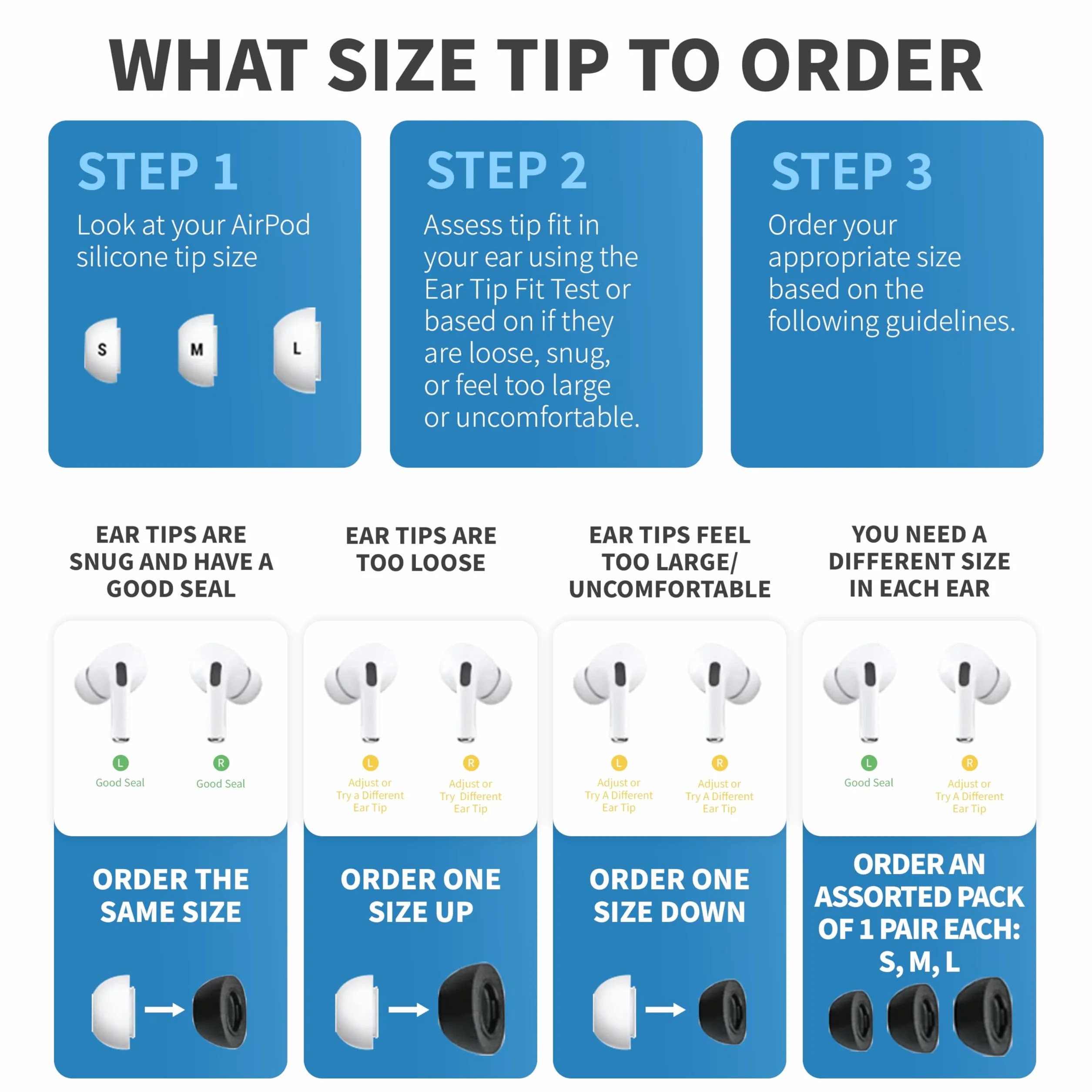 WHAT SIZE TIP TO ORDER

STEP 1
Look at your AirPod silicone tip size

S M L

STEP 2
Assess tip fit in your ear using the Ear Tip Fit Test or based on if they are loose, snug, or feel too large or uncomfortable.

STEP 3
Order your appropriate size based on the following guidelines.

EAR TIPS ARE SNUG AND HAVE A GOOD SEAL

L
Good Seal

R
Good Seal

ORDER THE SAME SIZE

EAR TIPS ARE TOO LOOSE

L
Adjust or Try a Different Ear Tip

R
Adjust or Try Different Ear Tip

ORDER ONE SIZE UP

EAR TIPS FEEL TOO LARGE/ UNCOMFORTABLE

L
Adjust or Try A Different Ear Tip

R
Adjust or Try A Different Ear Tip

ORDER ONE SIZE DOWN

YOU NEED A DIFFERENT SIZE IN EACH EAR

L
Good Seal

R
Adjust or Try A Different Ear Tip

ORDER AN ASSORTED PACK OF 1 PAIR EACH: S, M, L