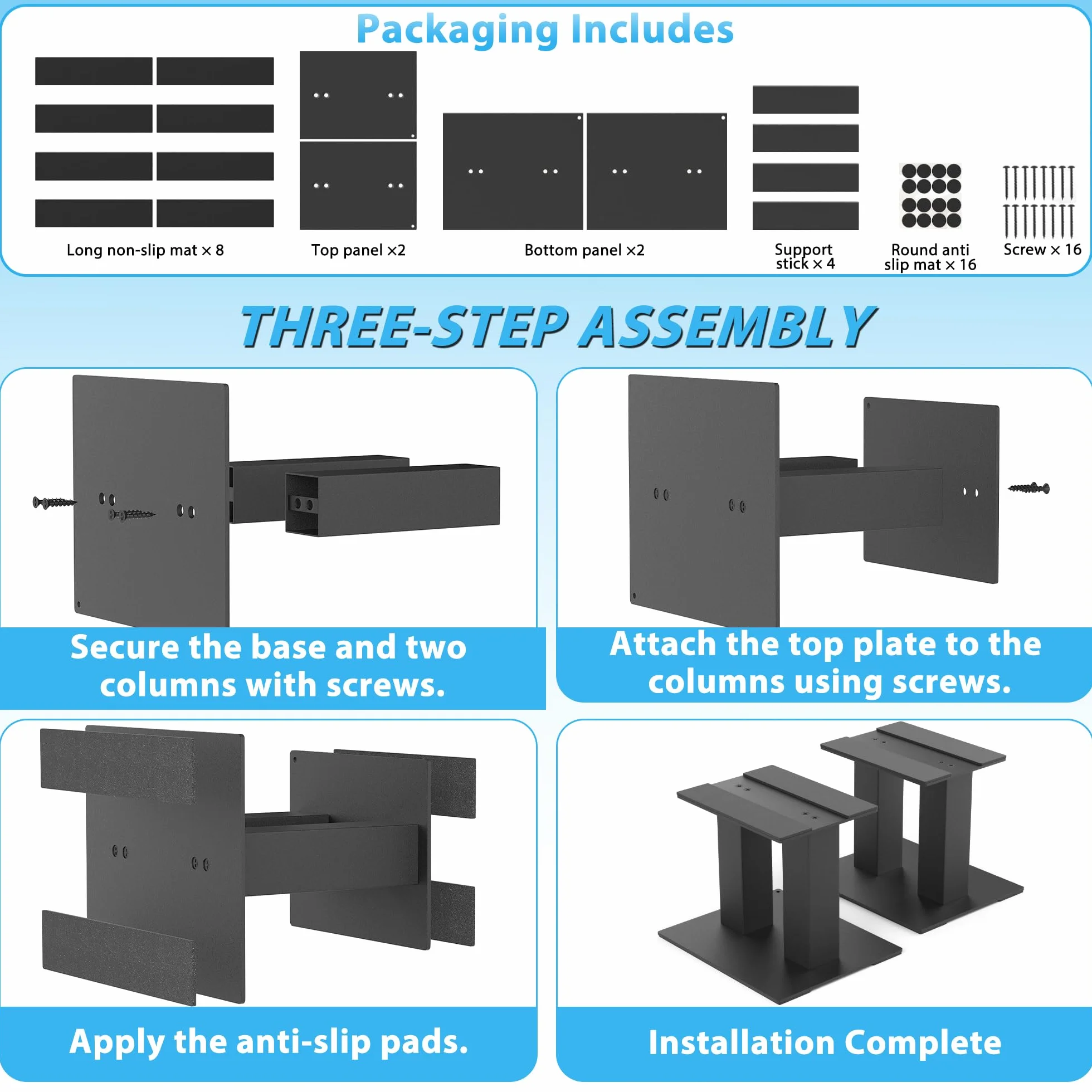 Packaging Includes

Long non-slip mat × 8

Top panel ×2

Bottom panel ×2

Support stick × 4

Round anti slip mat × 16

Screw × 16

THREE-STEP ASSEMBLY

Secure the base and two columns with screws.

Attach the top plate to the columns using screws.

Apply the anti-slip pads.

Installation Complete