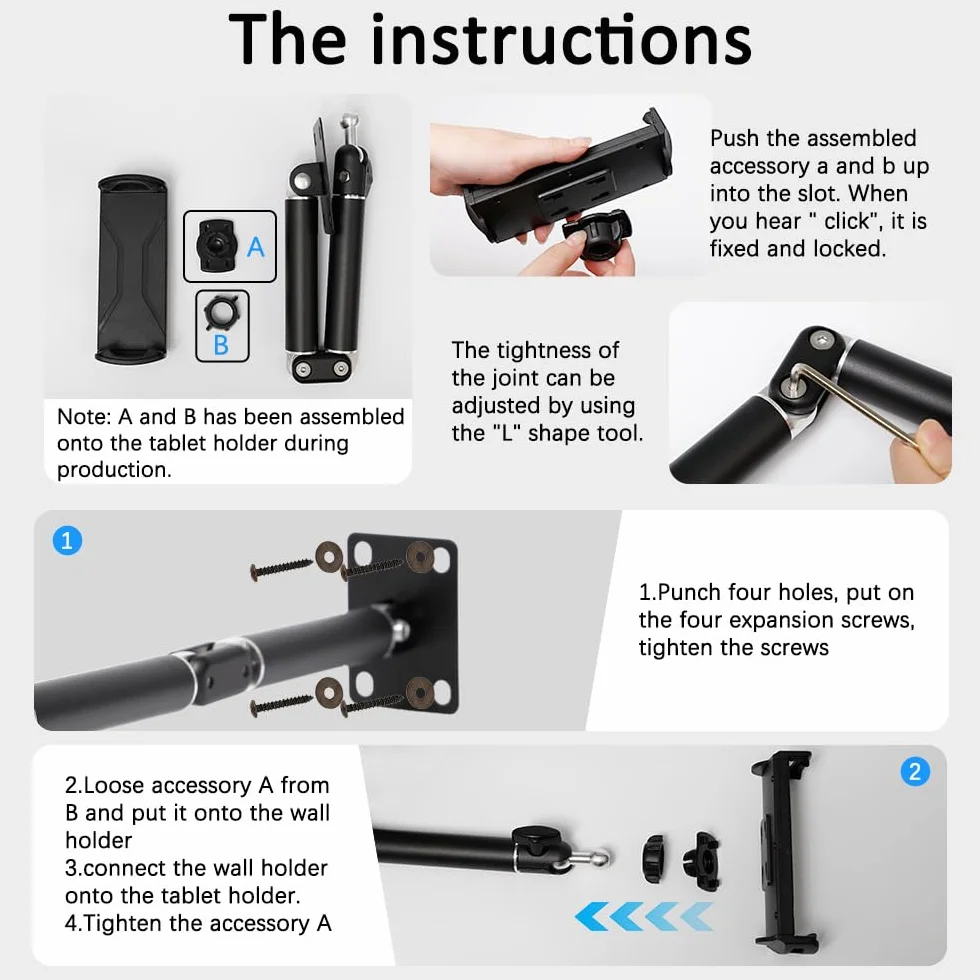 The instructions

A

B

Note: A and B has been assembled onto the tablet holder during production.

Push the assembled accessory a and b up into the slot. When you hear " click", it is fixed and locked.

The tightness of the joint can be adjusted by using the "L" shape tool.

1

1.Punch four holes, put on the four expansion screws, tighten the screws

2.Loose accessory A from B and put it onto the wall holder
3.connect the wall holder onto the tablet holder.
4.Tighten the accessory A

2