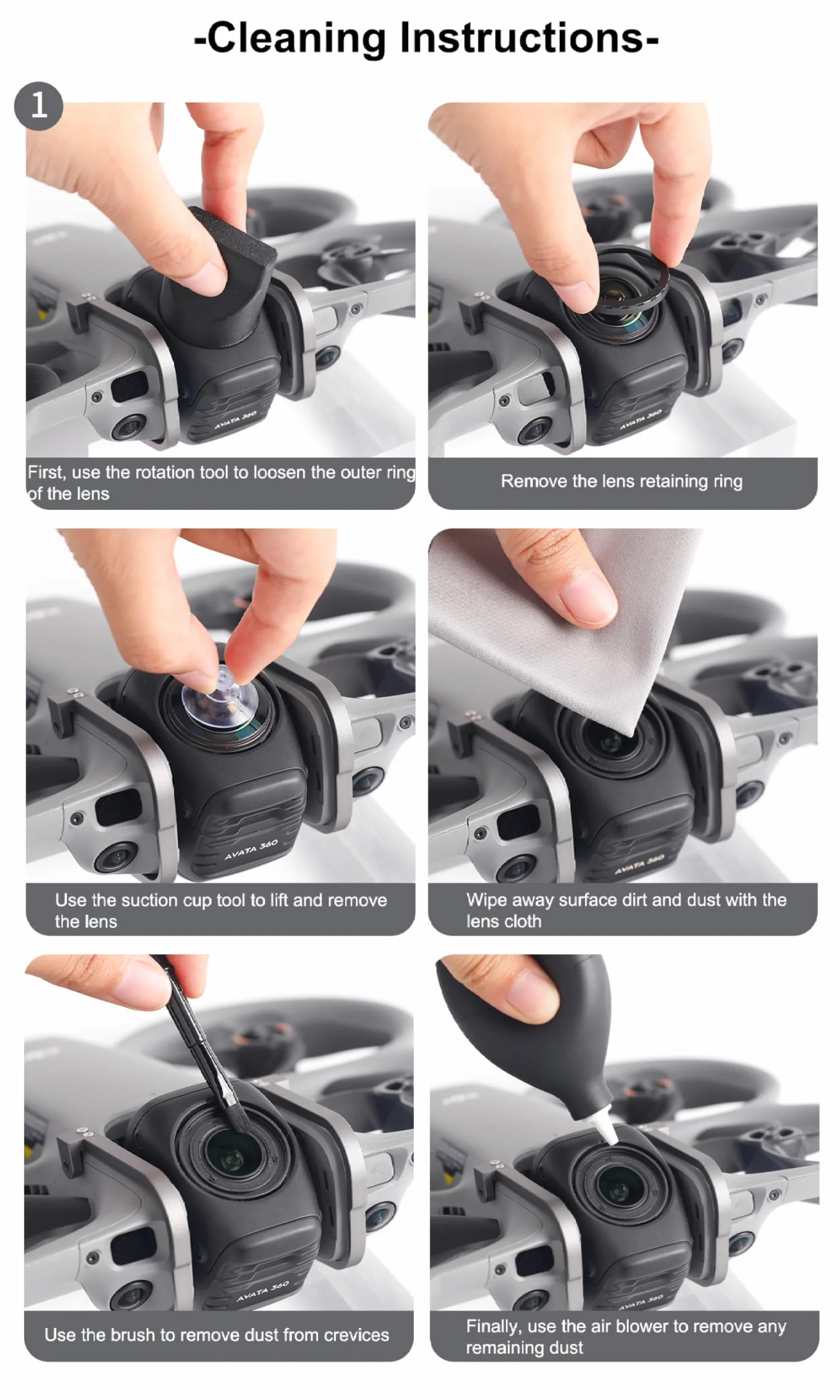 -Cleaning Instructions-

1

AVATA 360

First, use the rotation tool to loosen the outer ring of the lens

AVATA 360

Remove the lens retaining ring

AVATA 360

Use the suction cup tool to lift and remove the lens

AVATA 360

Wipe away surface dirt and dust with the lens cloth

AVATA 360

Use the brush to remove dust from crevices

AVATA 360

Finally, use the air blower to remove any remaining dust