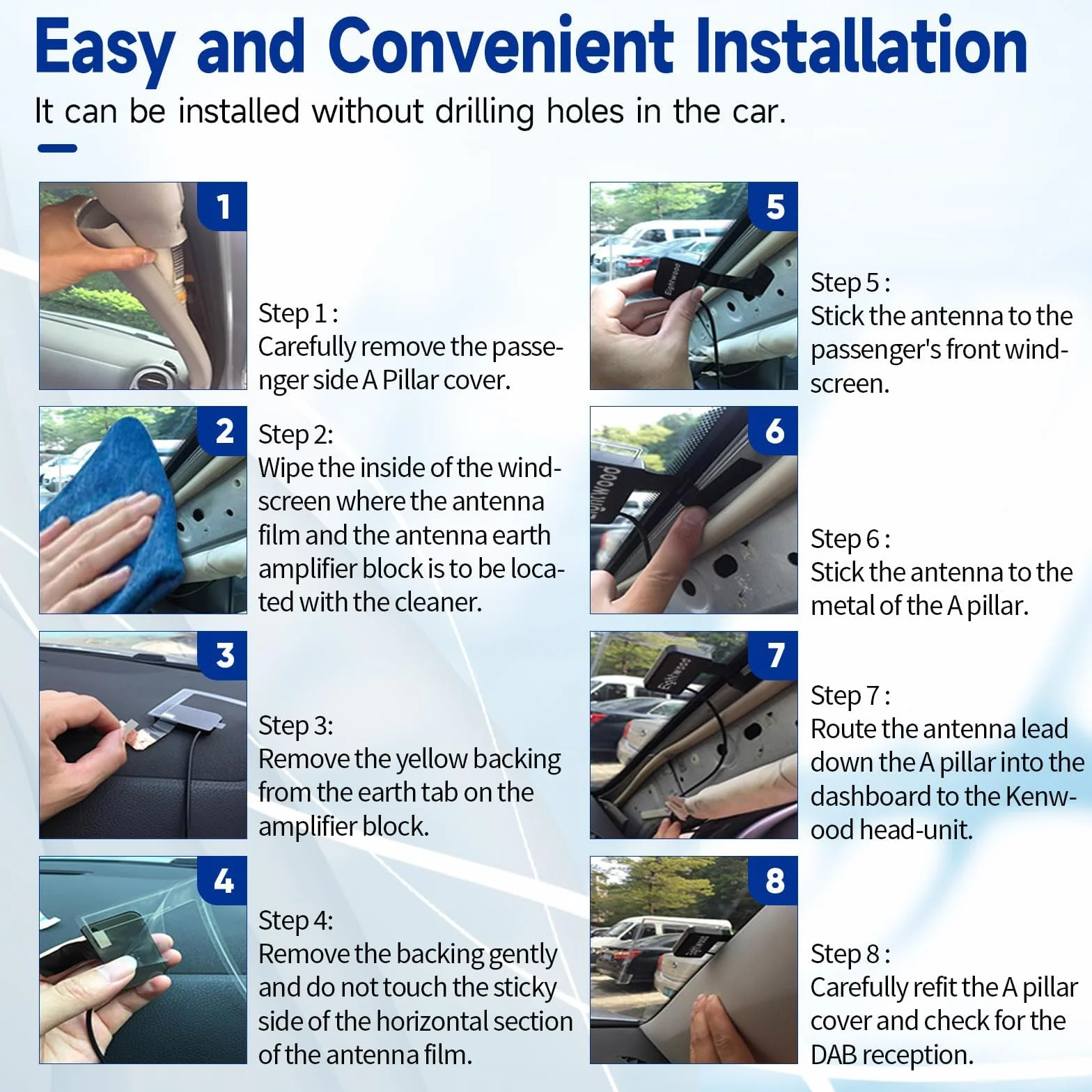 Easy and Convenient Installation

It can be installed without drilling holes in the car.

1

Step 1 :
Carefully remove the passenger side A Pillar cover.

2

Step 2:
Wipe the inside of the windscreen where the antenna film and the antenna earth amplifier block is to be located with the cleaner.

3

Step 3:
Remove the yellow backing from the earth tab on the amplifier block.

4

Step 4:
Remove the backing gently and do not touch the sticky side of the horizontal section of the antenna film.

5

Eightwood

Step 5 :
Stick the antenna to the passenger's front windscreen.

6

Eightwood

Step 6 :
Stick the antenna to the metal of the A pillar.

7

Eightwood

Step 7 :
Route the antenna lead down the A pillar into the dashboard to the Kenwood head-unit.

8

Step 8 :
Carefully refit the A pillar cover and check for the DAB reception.