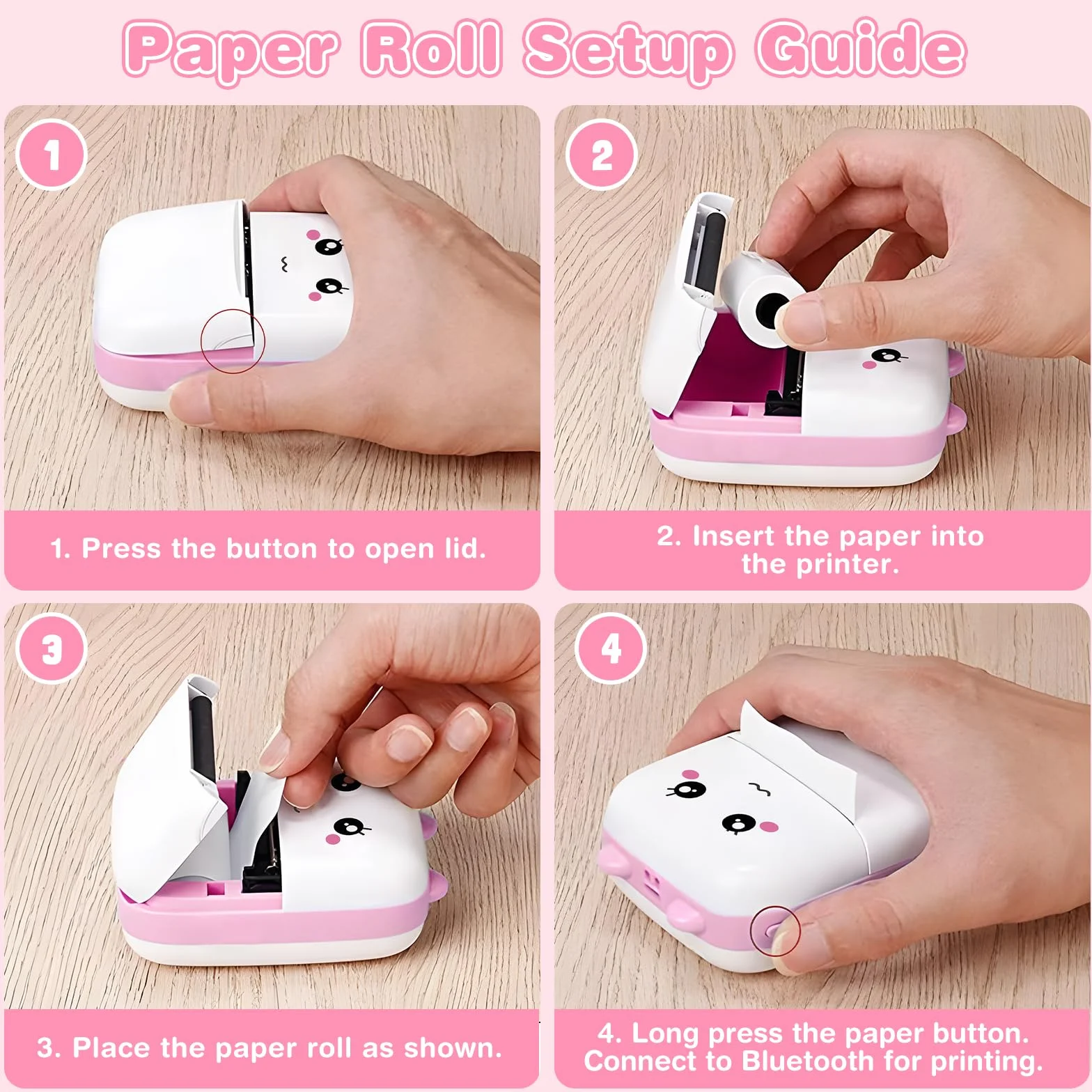 Paper Roll Setup Guide

1

1. Press the button to open lid.

2

2. Insert the paper into the printer.

3

3. Place the paper roll as shown.

4

4. Long press the paper button. Connect to Bluetooth for printing.