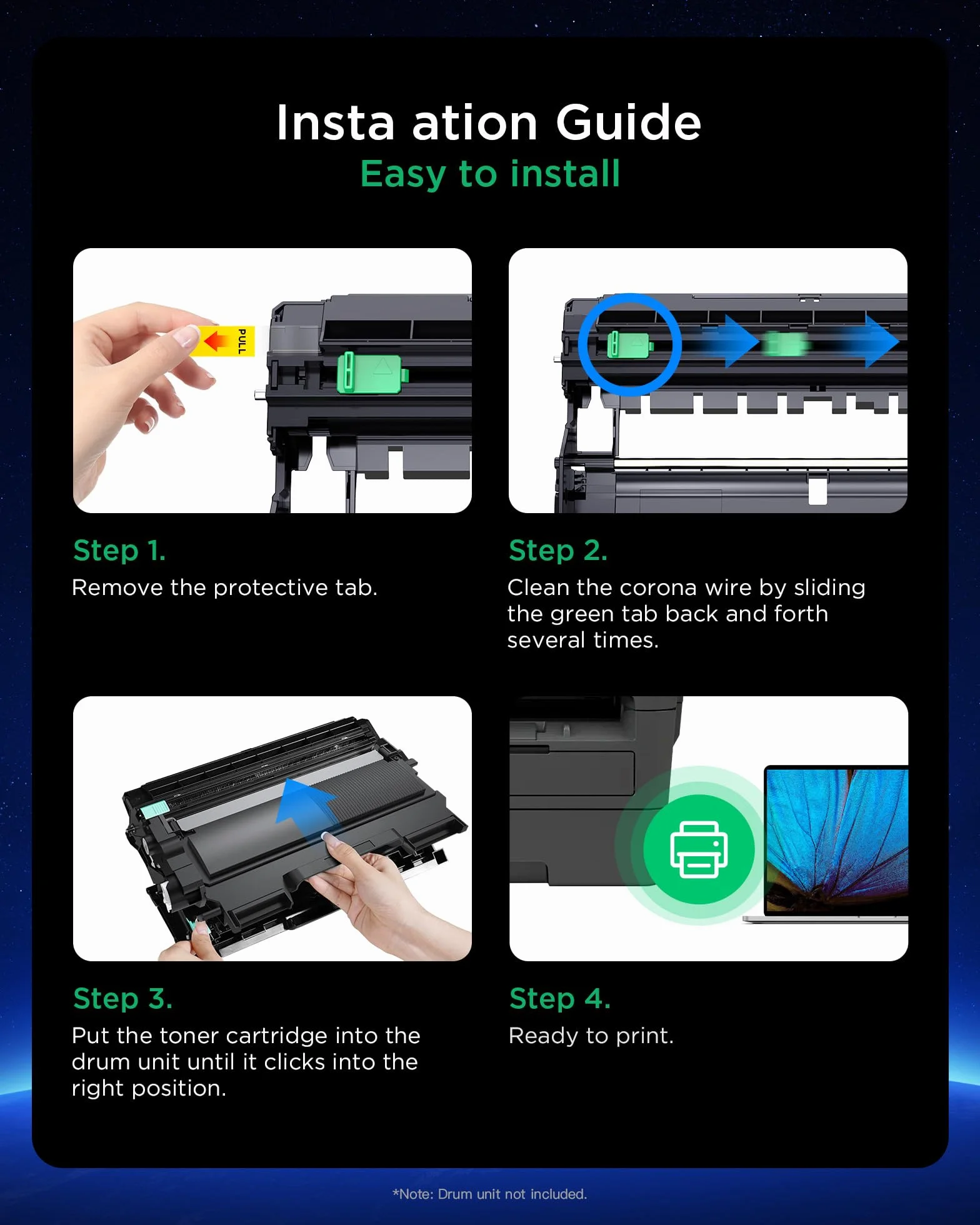 Insta ation Guide
Easy to install

PULL

Step 1.
Remove the protective tab.

Step 2.
Clean the corona wire by sliding the green tab back and forth several times.

Step 3.
Put the toner cartridge into the drum unit until it clicks into the right position.

Step 4.
Ready to print.

*Note: Drum unit not included.