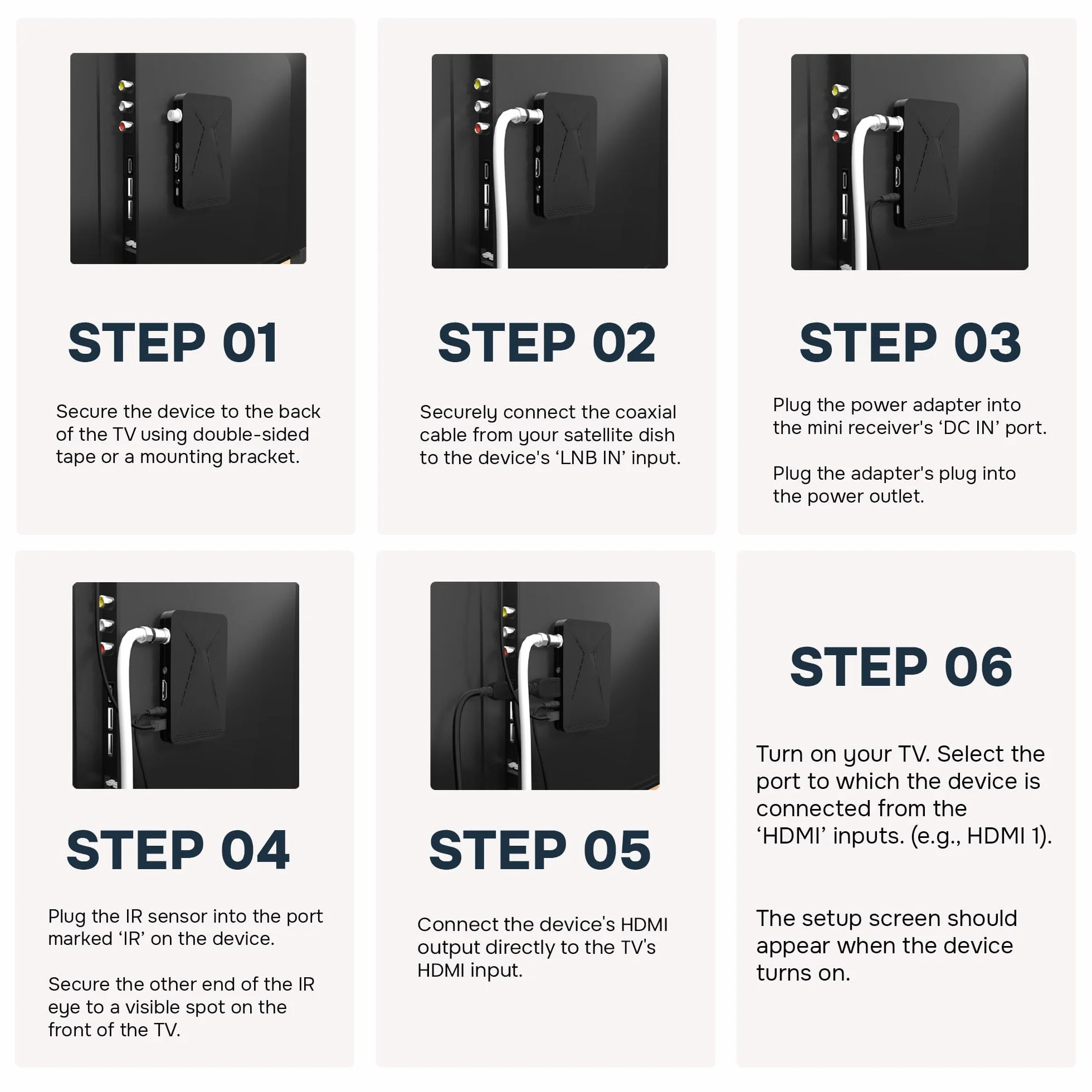 STEP 01

Secure the device to the back of the TV using double-sided tape or a mounting bracket.

STEP 02

Securely connect the coaxial cable from your satellite dish to the device's ‘LNB IN’ input.

STEP 03

Plug the power adapter into the mini receiver's ‘DC IN’ port.

Plug the adapter's plug into the power outlet.

STEP 04

Plug the IR sensor into the port marked ‘IR’ on the device.

Secure the other end of the IR eye to a visible spot on the front of the TV.

STEP 05

Connect the device's HDMI output directly to the TV's HDMI input.

STEP 06

Turn on your TV. Select the port to which the device is connected from the ‘HDMI’ inputs. (e.g., HDMI 1).

The setup screen should appear when the device turns on.