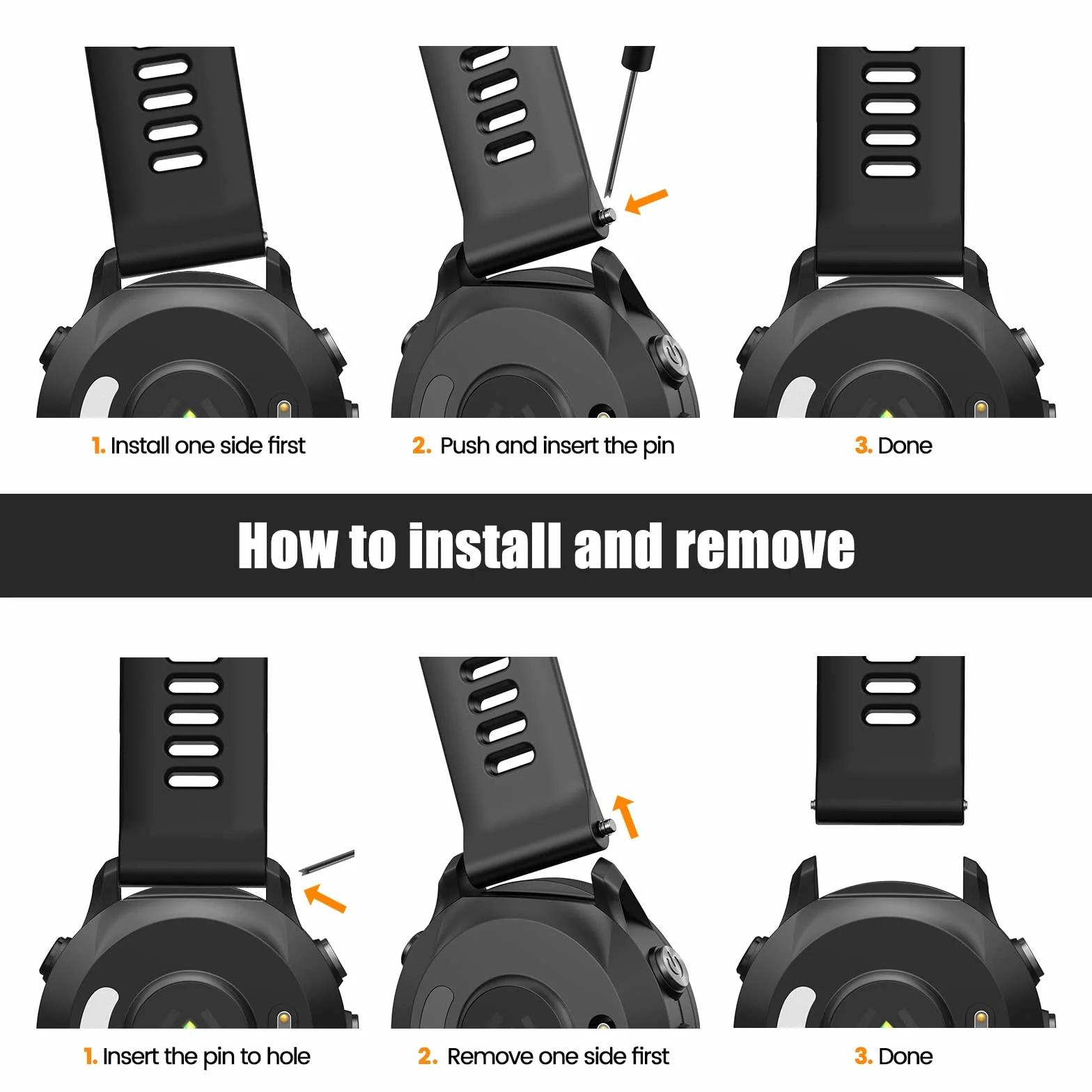 1. Install one side first

2. Push and insert the pin

3. Done

How to install and remove

1. Insert the pin to hole

2. Remove one side first

3. Done