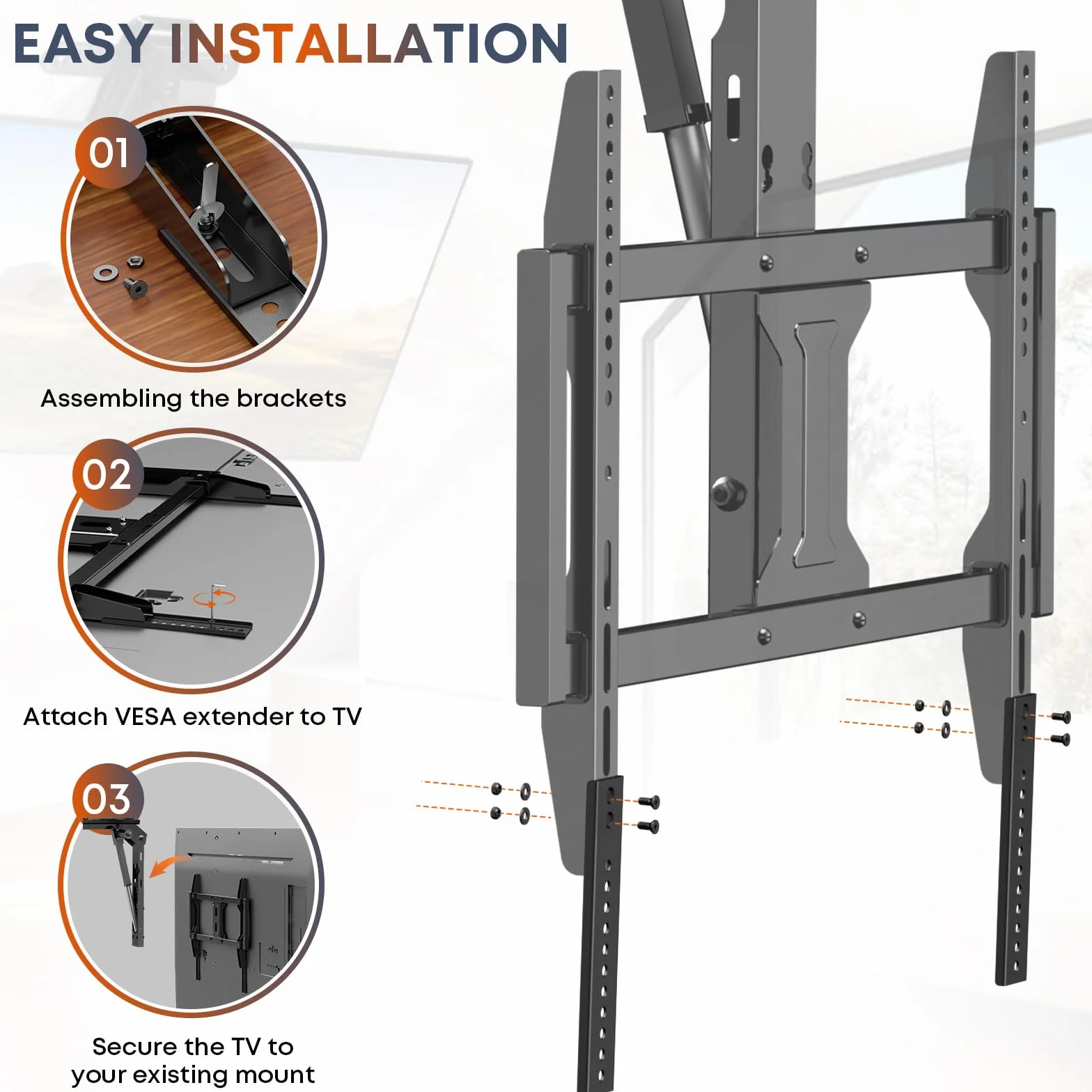 EASY INSTALLATION

01

Assembling the brackets

02

Attach VESA extender to TV

03

Secure the TV to your existing mount