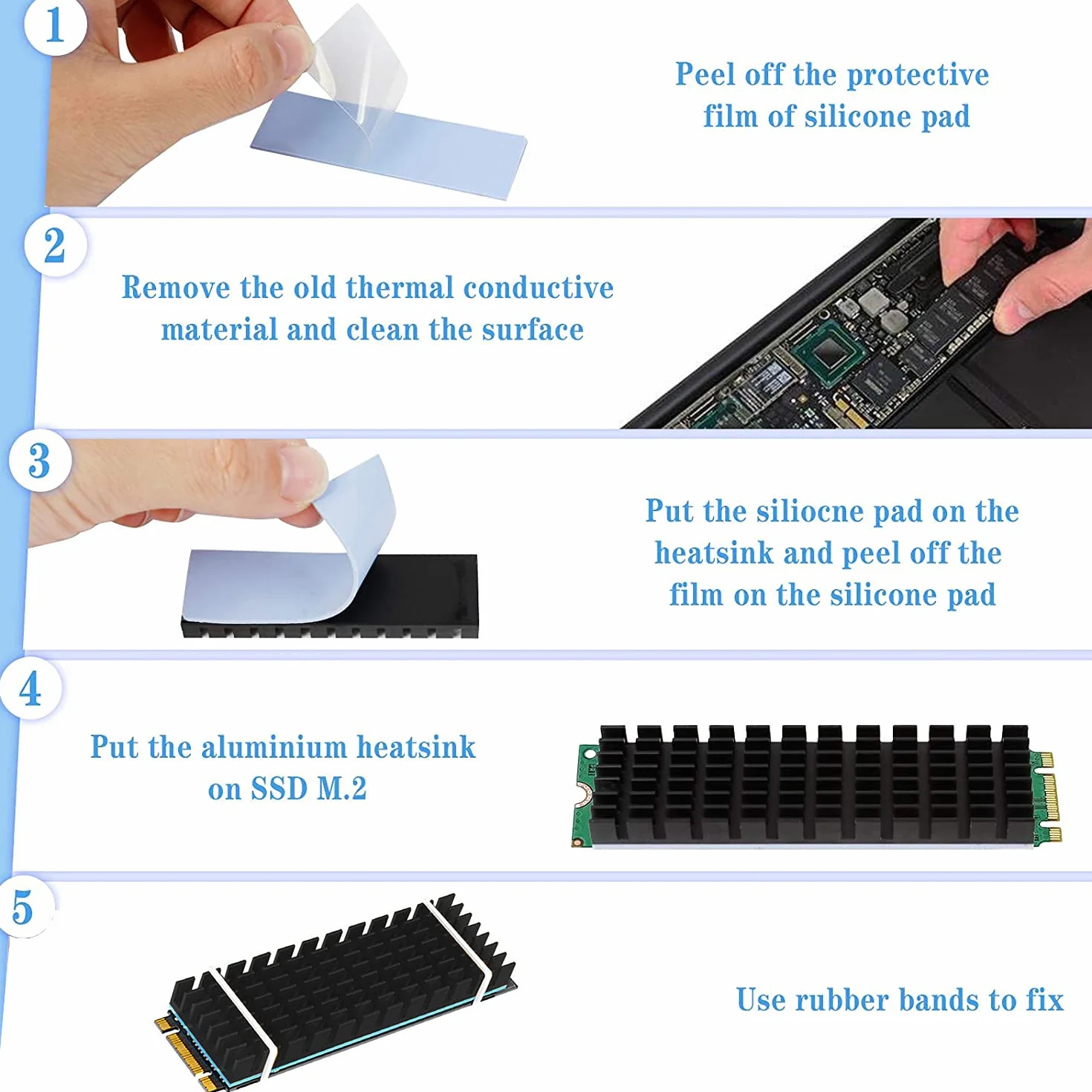 1

Peel off the protective film of silicone pad

2

Remove the old thermal conductive material and clean the surface

3

Put the siliocne pad on the heatsink and peel off the film on the silicone pad

4

Put the aluminium heatsink on SSD M.2

5

Use rubber bands to fix