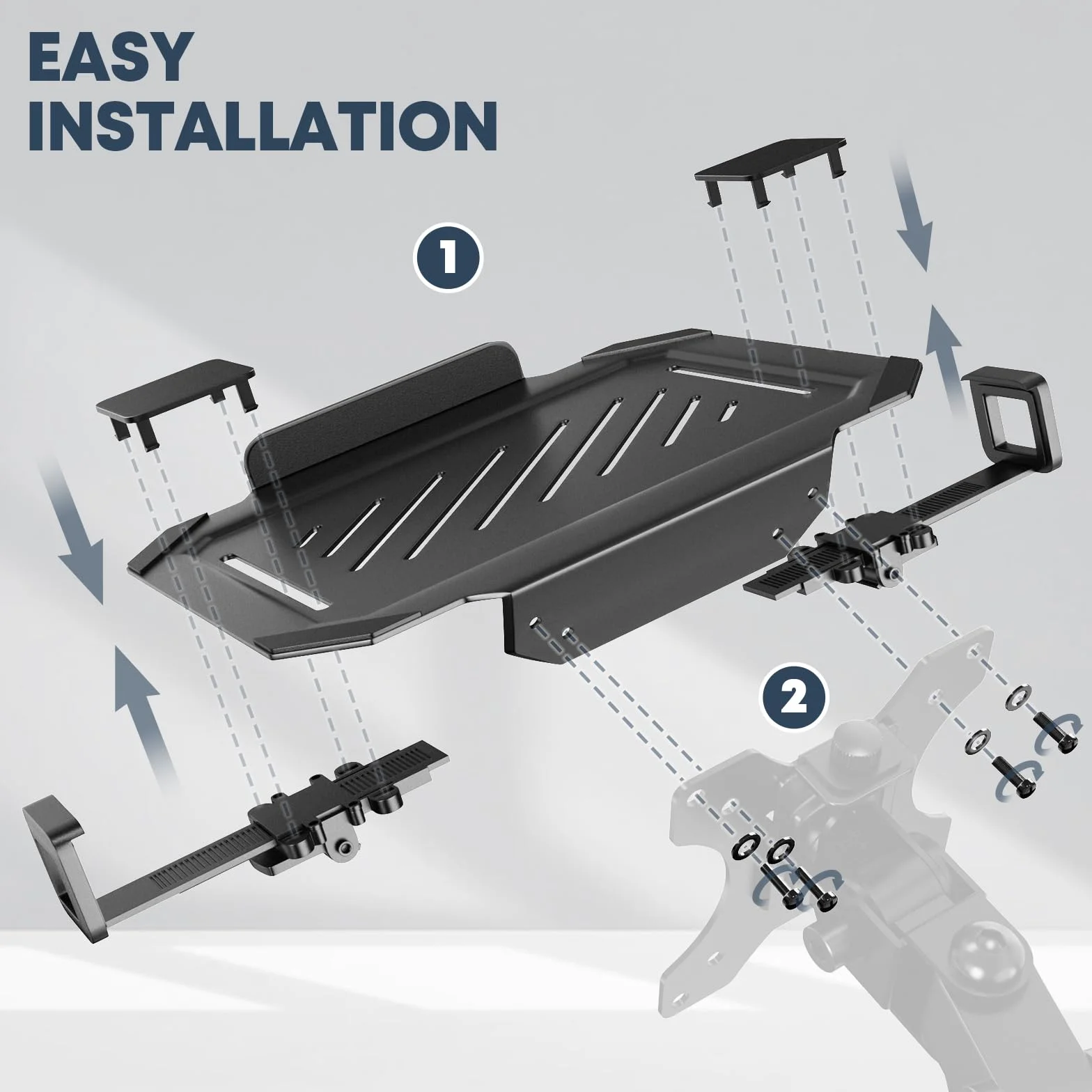 EASY INSTALLATION

1

2